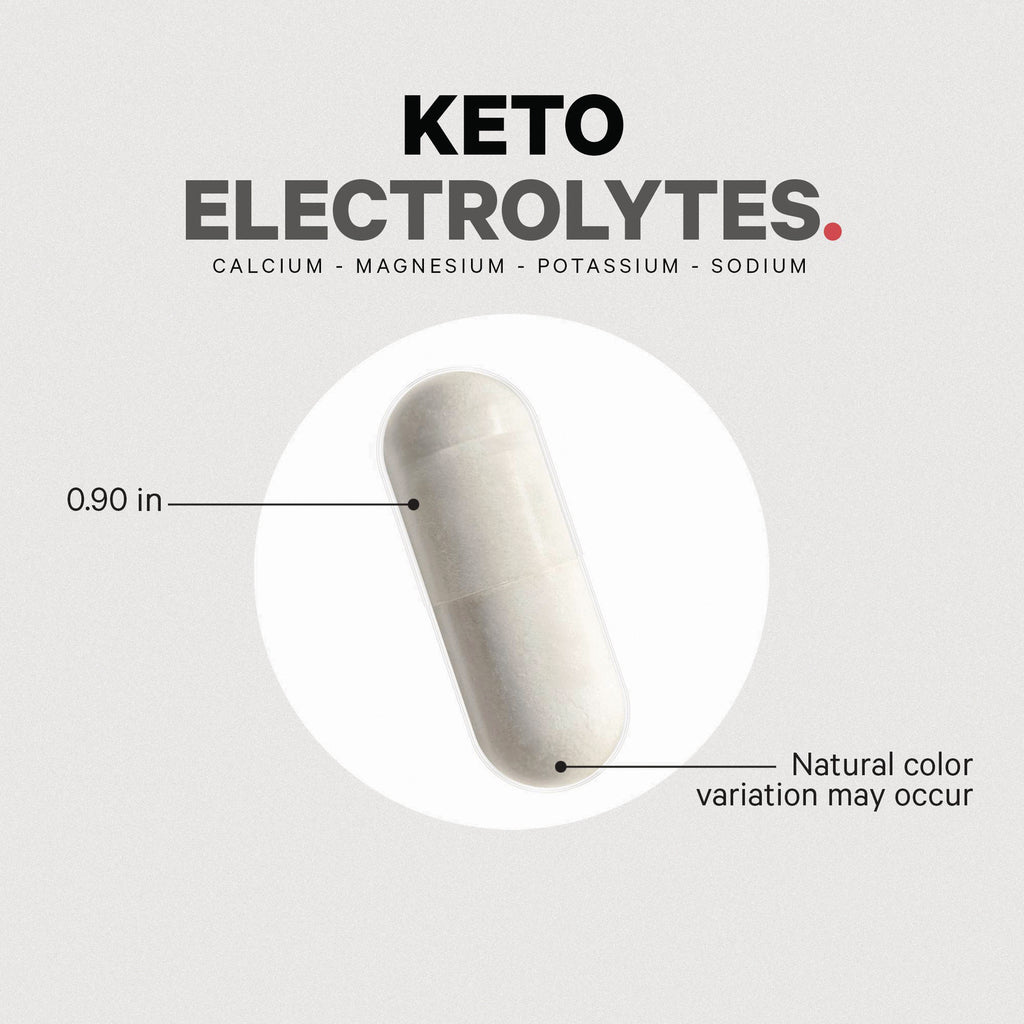 KETO
ELECTROLYTES.
CALCIUM - MAGNESIUM - POTASSIUM - SODIUM

0.90 in

Natural color variation may occur