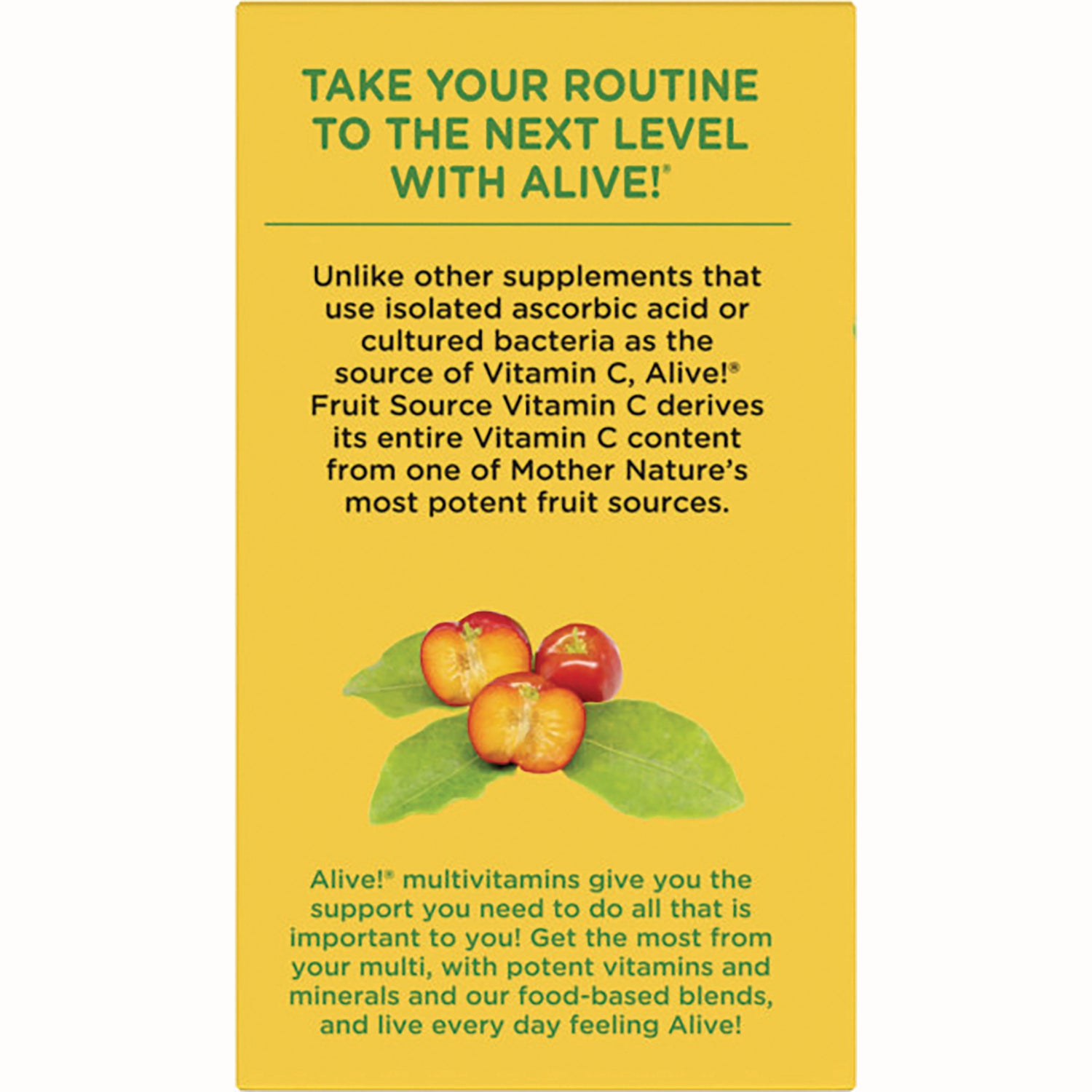 TAKE YOUR ROUTINE TO THE NEXT LEVEL WITH ALIVE!®

Unlike other supplements that use isolated ascorbic acid or cultured bacteria as the source of Vitamin C, Alive!® Fruit Source Vitamin C derives its entire Vitamin C content from one of Mother Nature's most potent fruit sources.

Alive!® multivitamins give you the support you need to do all that is important to you! Get the most from your multi, with potent vitamins and minerals and our food-based blends, and live every day feeling Alive!