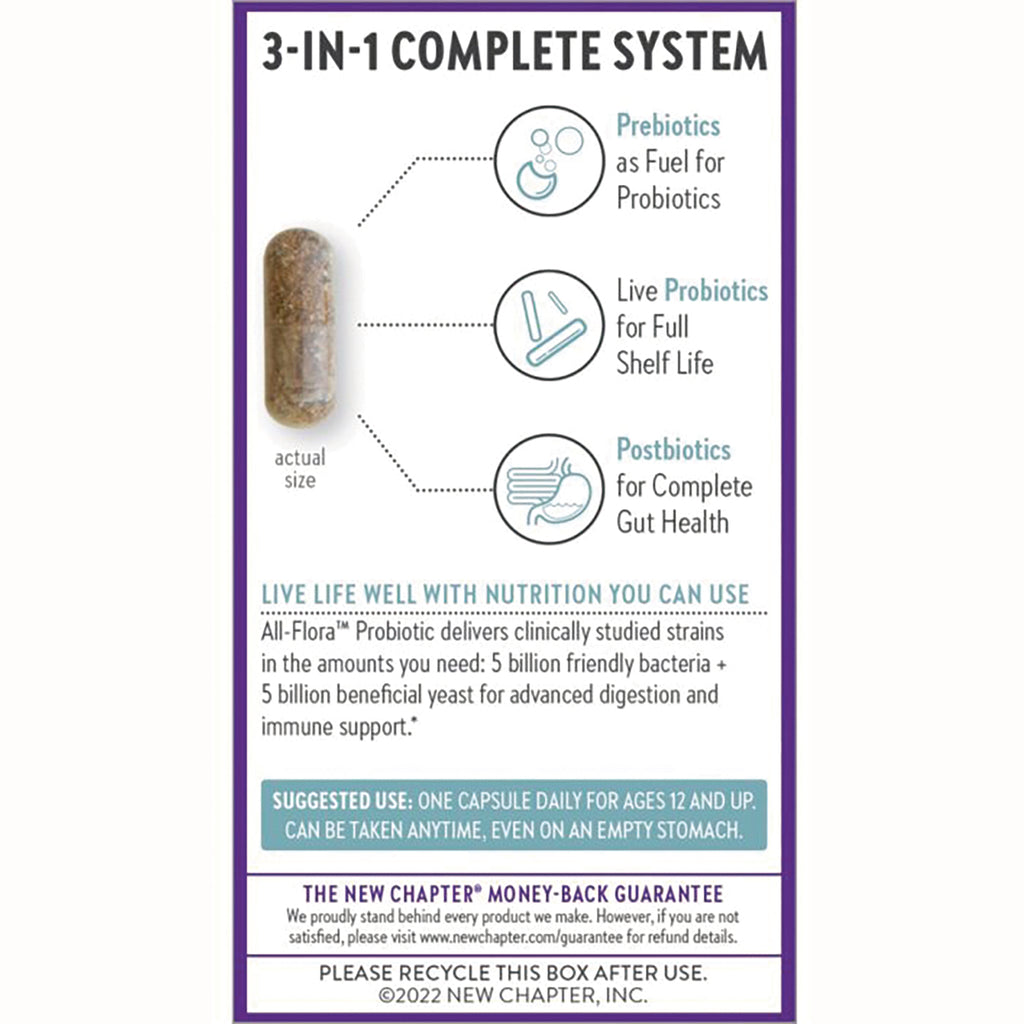 3-IN-1 COMPLETE SYSTEM

Prebiotics as Fuel for Probiotics

Live Probiotics for Full Shelf Life

Postbiotics for Complete Gut Health

actual size

LIVE LIFE WELL WITH NUTRITION YOU CAN USE

All-Flora™ Probiotic delivers clinically studied strains in the amounts you need: 5 billion friendly bacteria + 5 billion beneficial yeast for advanced digestion and immune support.*

SUGGESTED USE: ONE CAPSULE DAILY FOR AGES 12 AND UP. CAN BE TAKEN ANYTIME, EVEN ON AN EMPTY STOMACH.

THE NEW CHAPTER® MONEY-BACK GUARANTEE
We proudly stand behind every product we make. However, if you are not satisfied, please visit www.newchapter.com/guarantee for refund details.

PLEASE RECYCLE THIS BOX AFTER USE.
©2022 NEW CHAPTER, INC.