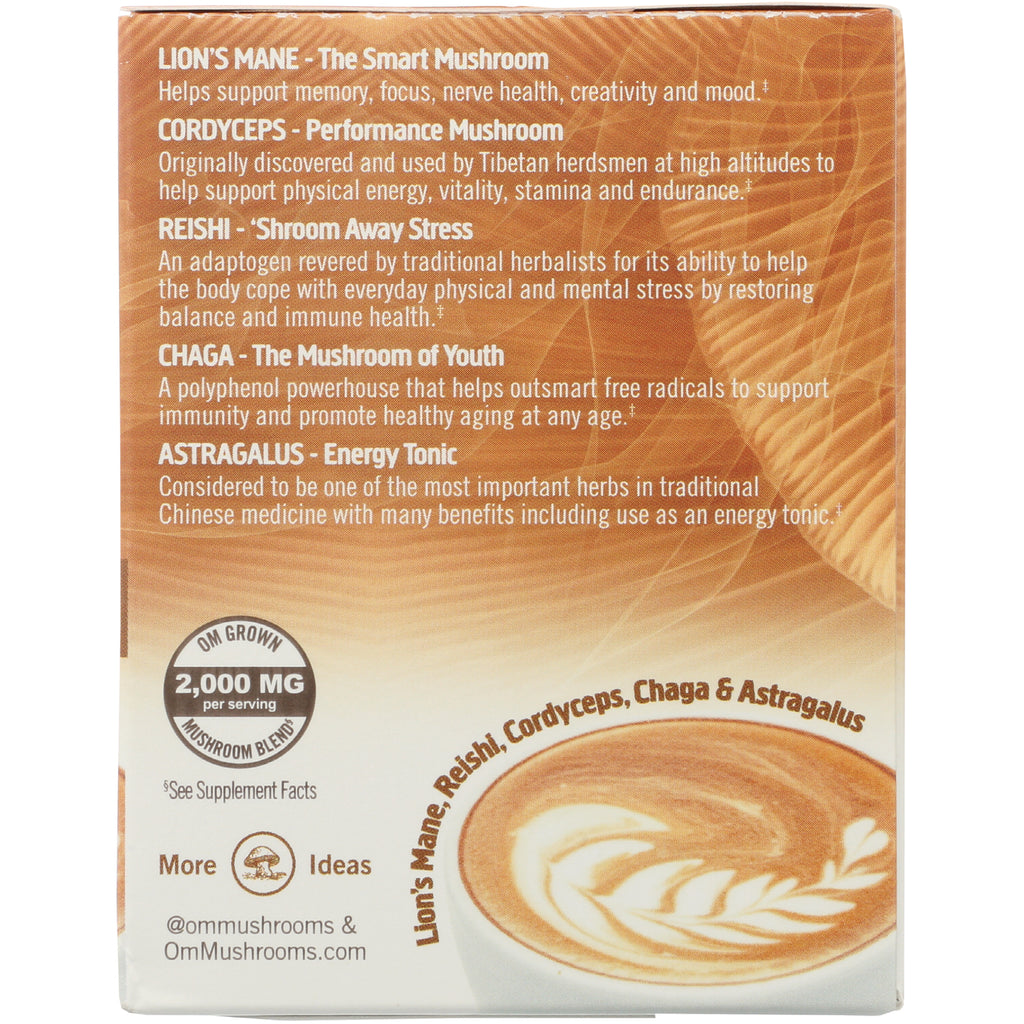 LION'S MANE - The Smart Mushroom
Helps support memory, focus, nerve health, creativity and mood.‡

CORDYCEPS - Performance Mushroom
Originally discovered and used by Tibetan herdsmen at high altitudes to help support physical energy, vitality, stamina and endurance.‡

REISHI - 'Shroom Away Stress
An adaptogen revered by traditional herbalists for its ability to help the body cope with everyday physical and mental stress by restoring balance and immune health.‡

CHAGA - The Mushroom of Youth
A polyphenol powerhouse that helps outsmart free radicals to support immunity and promote healthy aging at any age.‡

ASTRAGALUS - Energy Tonic
Considered to be one of the most important herbs in traditional Chinese medicine with many benefits including use as an energy tonic.‡

OM GROWN
2,000 MG
per serving
MUSHROOM BLEND§

§See Supplement Facts

More Ideas

@ommushrooms &
OmMushrooms.com

Lion's Mane, Reishi, Cordyceps, Chaga & Astragalus