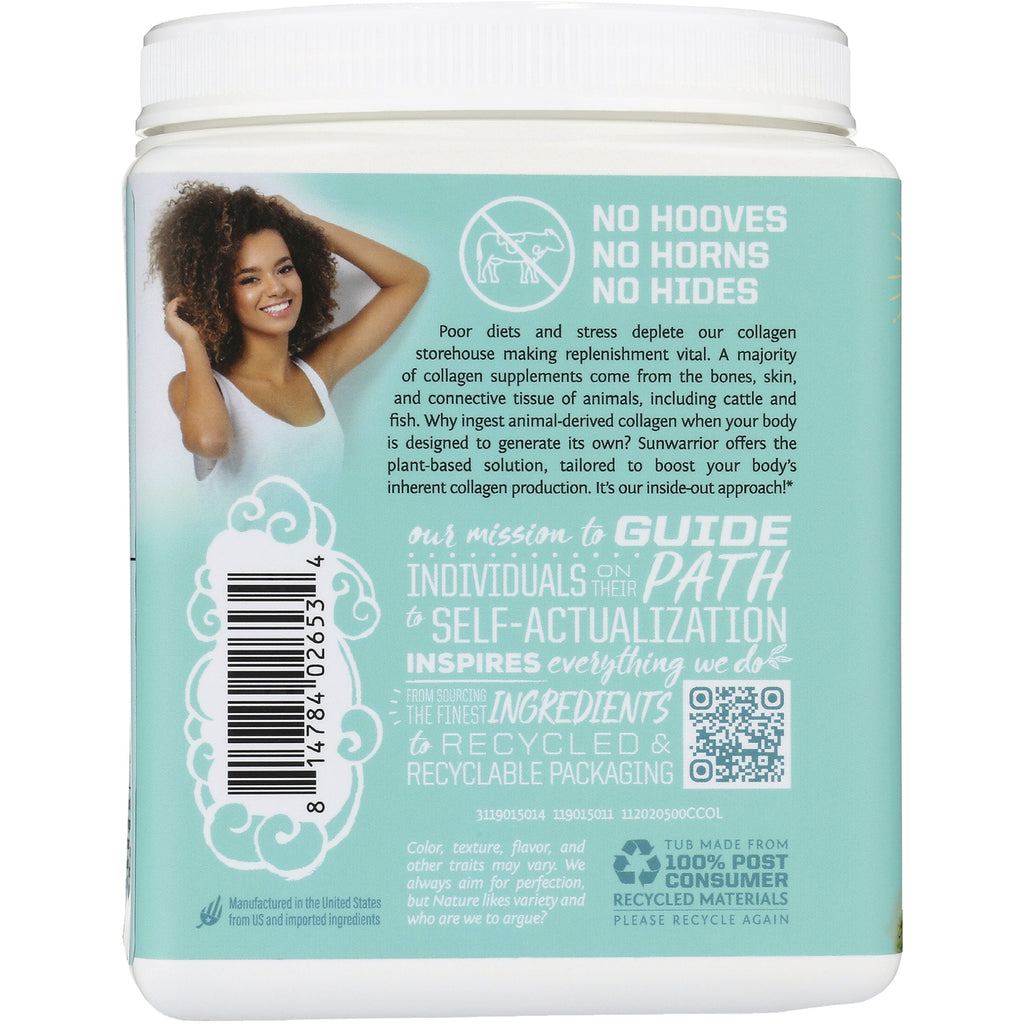 NO HOOVES
NO HORNS
NO HIDES

Poor diets and stress deplete our collagen storehouse making replenishment vital. A majority of collagen supplements come from the bones, skin, and connective tissue of animals, including cattle and fish. Why ingest animal-derived collagen when your body is designed to generate its own? Sunwarrior offers the plant-based solution, tailored to boost your body's inherent collagen production. It's our inside-out approach!*

our mission to GUIDE INDIVIDUALS ON THEIR PATH to SELF-ACTUALIZATION INSPIRES everything we do

FROM SOURCING THE FINEST INGREDIENTS to RECYCLED & RECYCLABLE PACKAGING

8 14784 02653 4

3119015014 119015011 112020500CCOL

Color, texture, flavor, and other traits may vary. We always aim for perfection, but Nature likes variety and who are we to argue?

TUB MADE FROM 100% POST CONSUMER RECYCLED MATERIALS
PLEASE RECYCLE AGAIN

Manufactured in the United States from US and imported ingredients