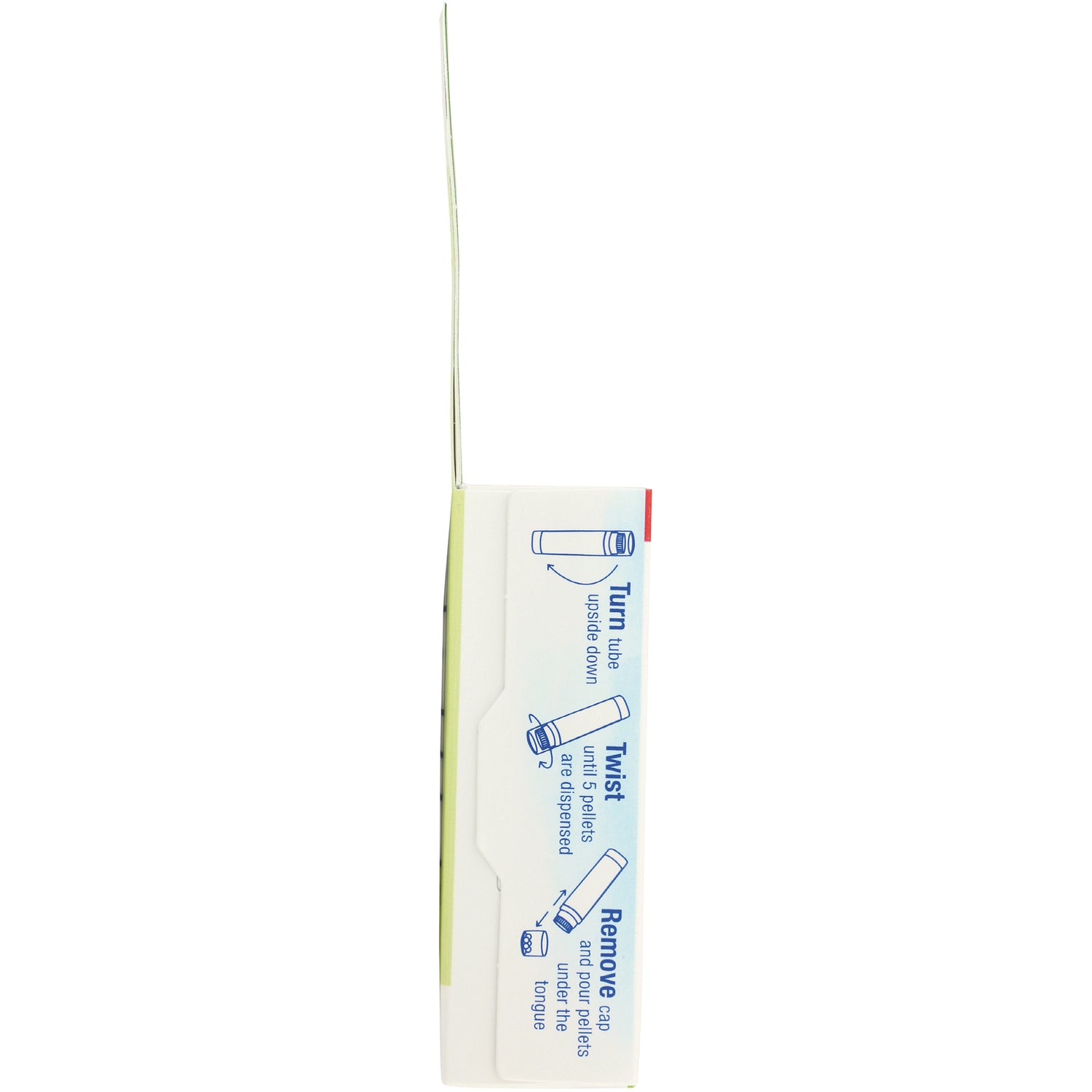 Turn tube upside down

Twist until 5 pellets are dispensed

Remove cap and pour pellets under the tongue