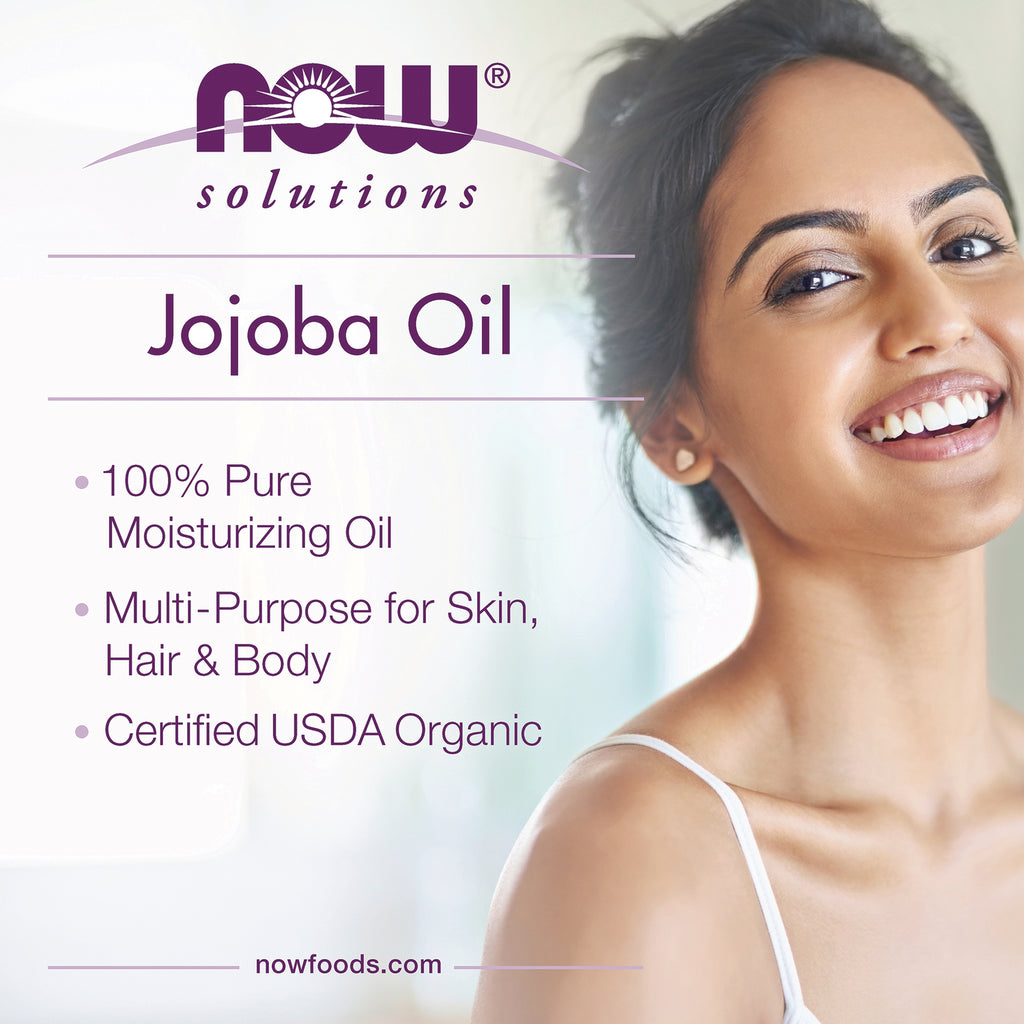 NOW®
solutions

Jojoba Oil

• 100% Pure Moisturizing Oil
• Multi-Purpose for Skin, Hair & Body
• Certified USDA Organic

nowfoods.com