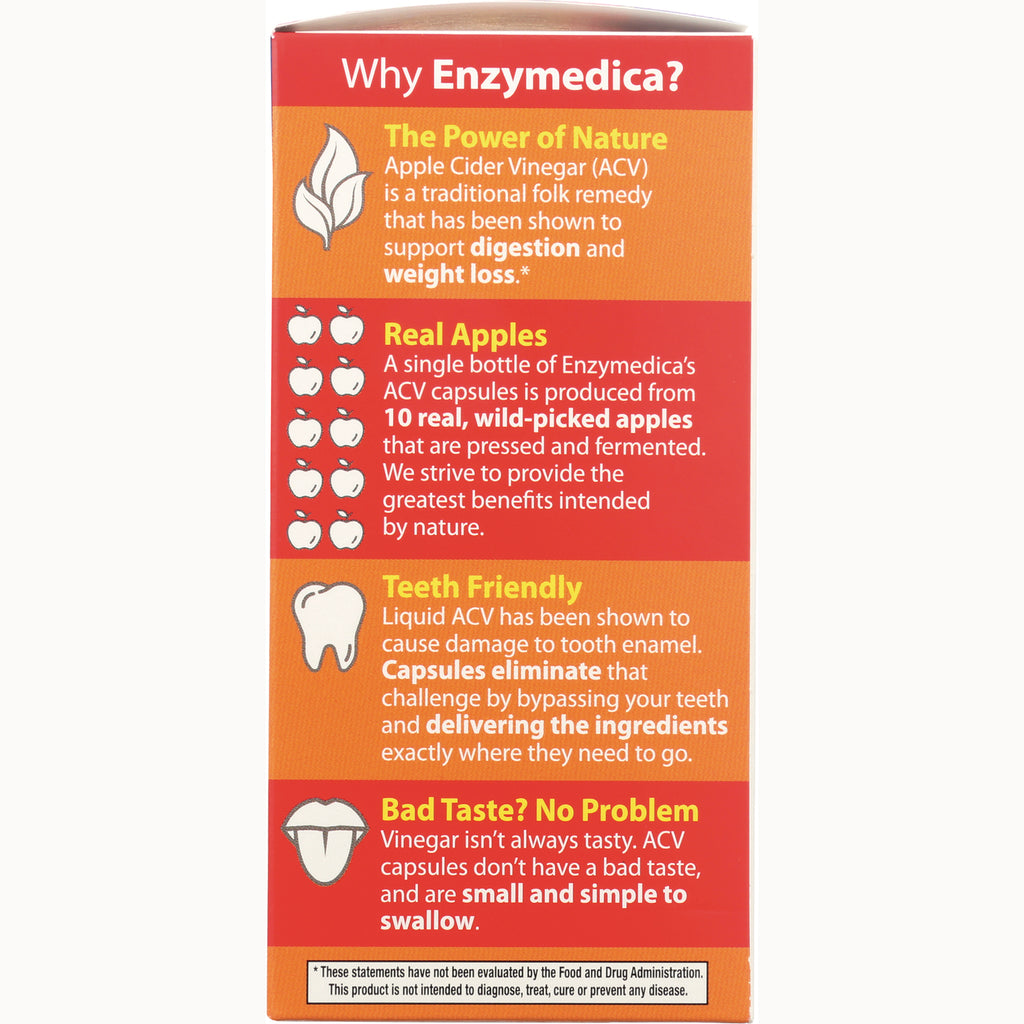 Why Enzymedica?

The Power of Nature
Apple Cider Vinegar (ACV) is a traditional folk remedy that has been shown to support digestion and weight loss.*

Real Apples
A single bottle of Enzymedica's ACV capsules is produced from 10 real, wild-picked apples that are pressed and fermented. We strive to provide the greatest benefits intended by nature.

Teeth Friendly
Liquid ACV has been shown to cause damage to tooth enamel. Capsules eliminate that challenge by bypassing your teeth and delivering the ingredients exactly where they need to go.

Bad Taste? No Problem
Vinegar isn't always tasty. ACV capsules don't have a bad taste, and are small and simple to swallow.

* These statements have not been evaluated by the Food and Drug Administration. This product is not intended to diagnose, treat, cure or prevent any disease.