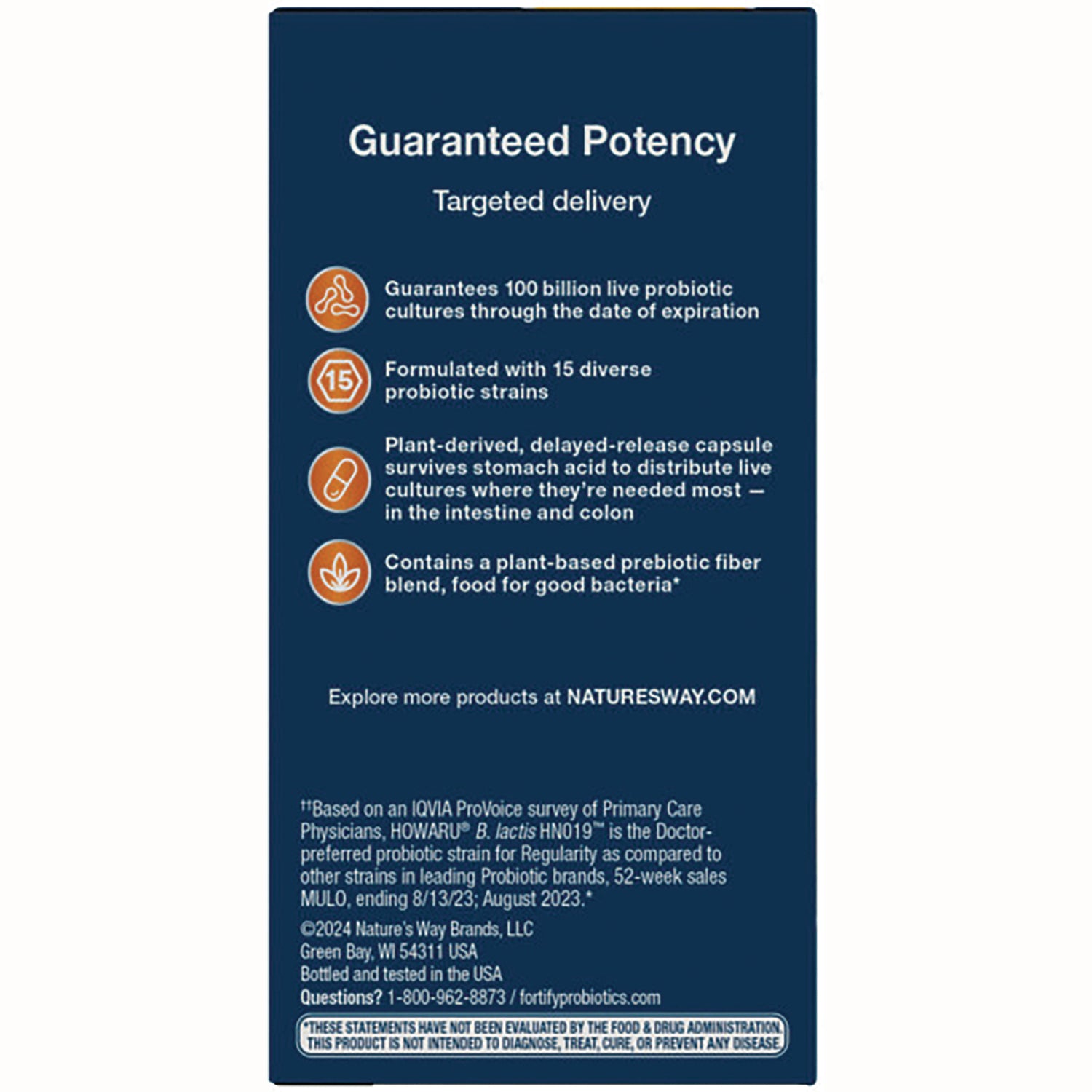 Guaranteed Potency

Targeted delivery

Guarantees 100 billion live probiotic cultures through the date of expiration

15

Formulated with 15 diverse probiotic strains

Plant-derived, delayed-release capsule survives stomach acid to distribute live cultures where they're needed most — in the intestine and colon

Contains a plant-based prebiotic fiber blend, food for good bacteria*

Explore more products at NATURESWAY.COM

††Based on an IQVIA ProVoice survey of Primary Care Physicians, HOWARU® B. lactis HN019™ is the Doctor-preferred probiotic strain for Regularity as compared to other strains in leading Probiotic brands, 52-week sales MULO, ending 8/13/23; August 2023.*

©2024 Nature's Way Brands, LLC
Green Bay, WI 54311 USA
Bottled and tested in the USA
Questions? 1-800-962-8873 / fortifyprobiotics.com

*THESE STATEMENTS HAVE NOT BEEN EVALUATED BY THE FOOD & DRUG ADMINISTRATION. THIS PRODUCT IS NOT INTENDED TO DIAGNOSE, TREAT, CURE, OR PREVENT ANY DISEASE.