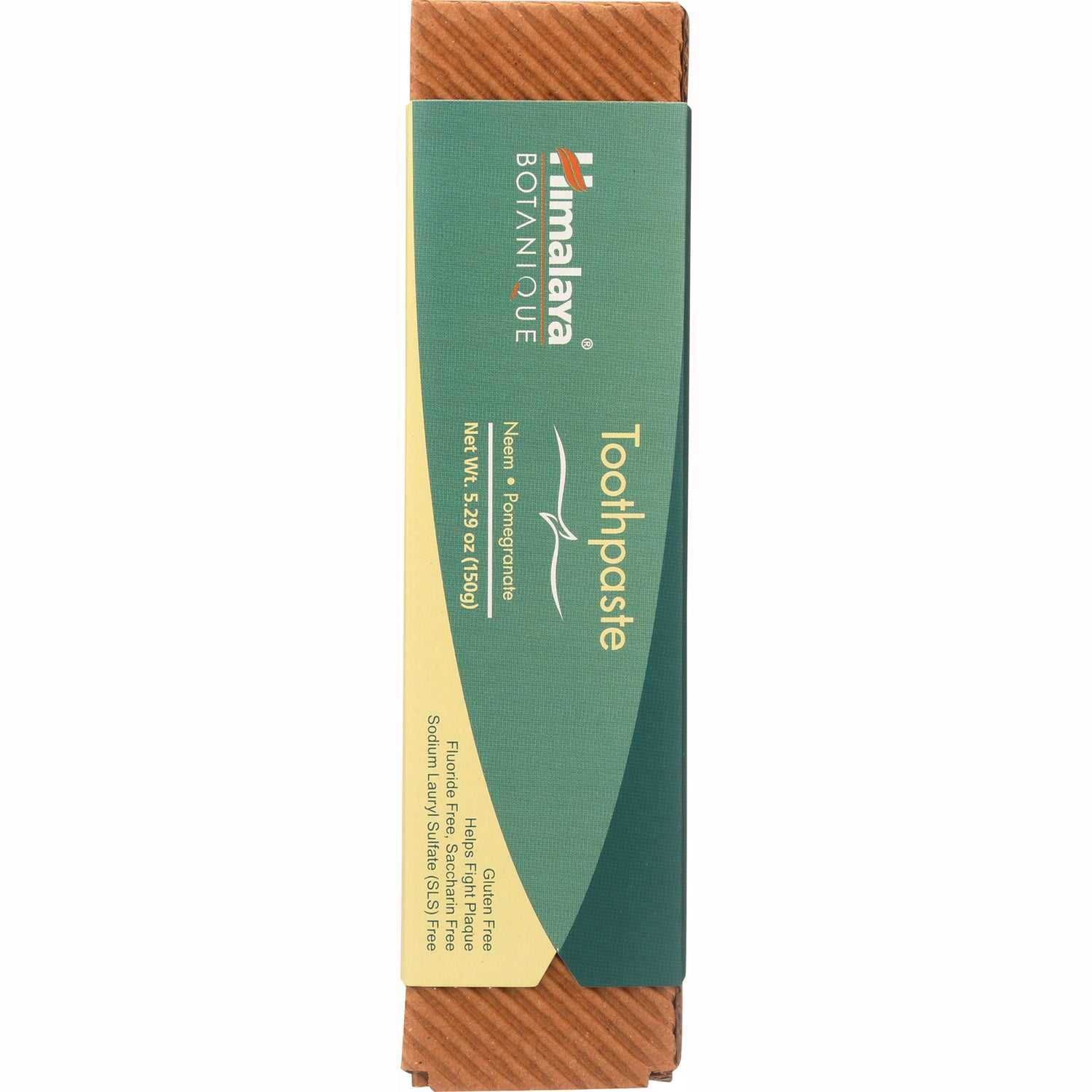 Himalaya®
BOTANIQUE

Toothpaste

Neem • Pomegranate
Net Wt. 5.29 oz (150g)

Gluten Free
Helps Fight Plaque
Fluoride Free, Saccharin Free
Sodium Lauryl Sulfate (SLS) Free