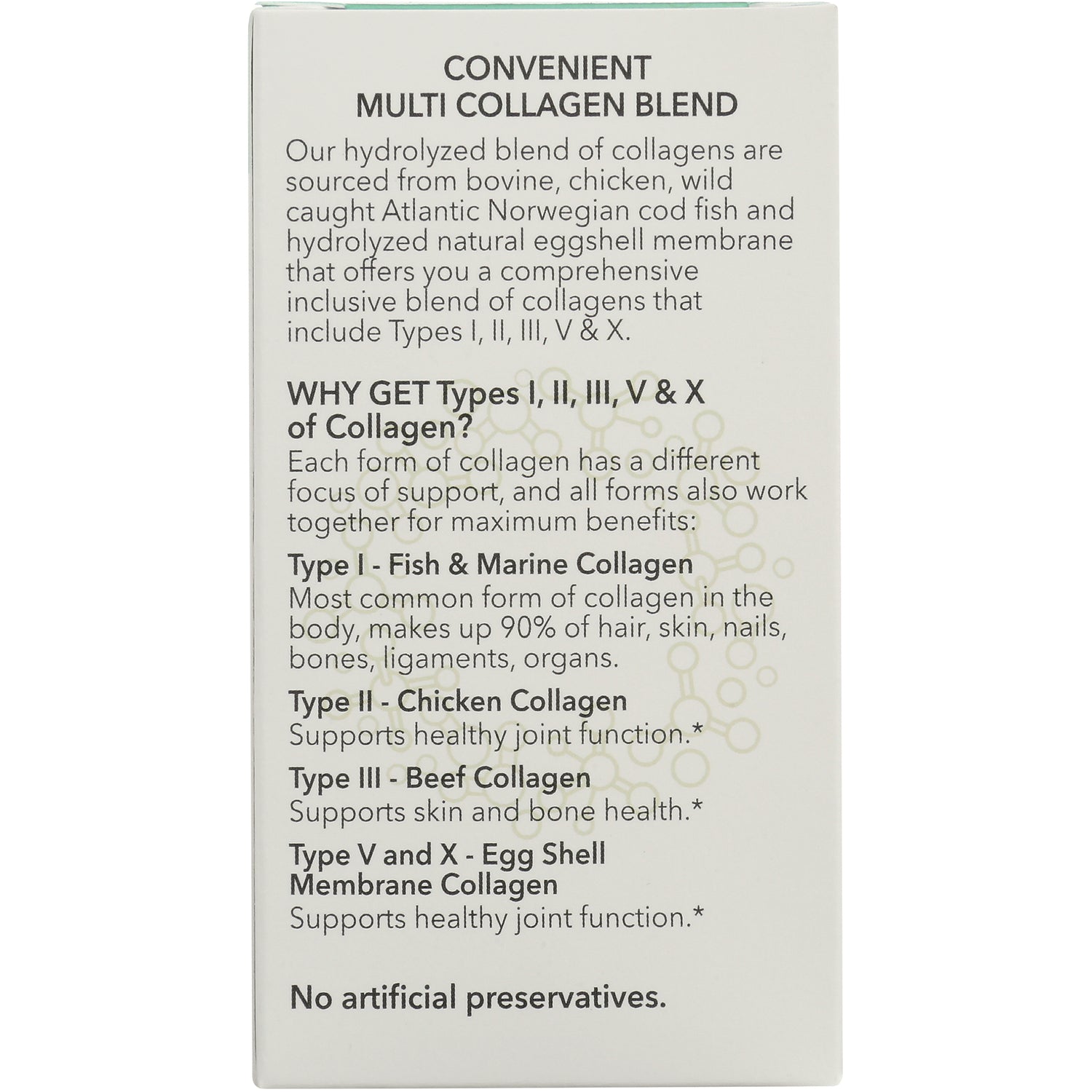 CONVENIENT
MULTI COLLAGEN BLEND

Our hydrolyzed blend of collagens are sourced from bovine, chicken, wild caught Atlantic Norwegian cod fish and hydrolyzed natural eggshell membrane that offers you a comprehensive inclusive blend of collagens that include Types I, II, III, V & X.

WHY GET Types I, II, III, V & X of Collagen?
Each form of collagen has a different focus of support, and all forms also work together for maximum benefits:

Type I - Fish & Marine Collagen
Most common form of collagen in the body, makes up 90% of hair, skin, nails, bones, ligaments, organs.

Type II - Chicken Collagen
Supports healthy joint function.*

Type III - Beef Collagen
Supports skin and bone health.*

Type V and X - Egg Shell Membrane Collagen
Supports healthy joint function.*

No artificial preservatives.