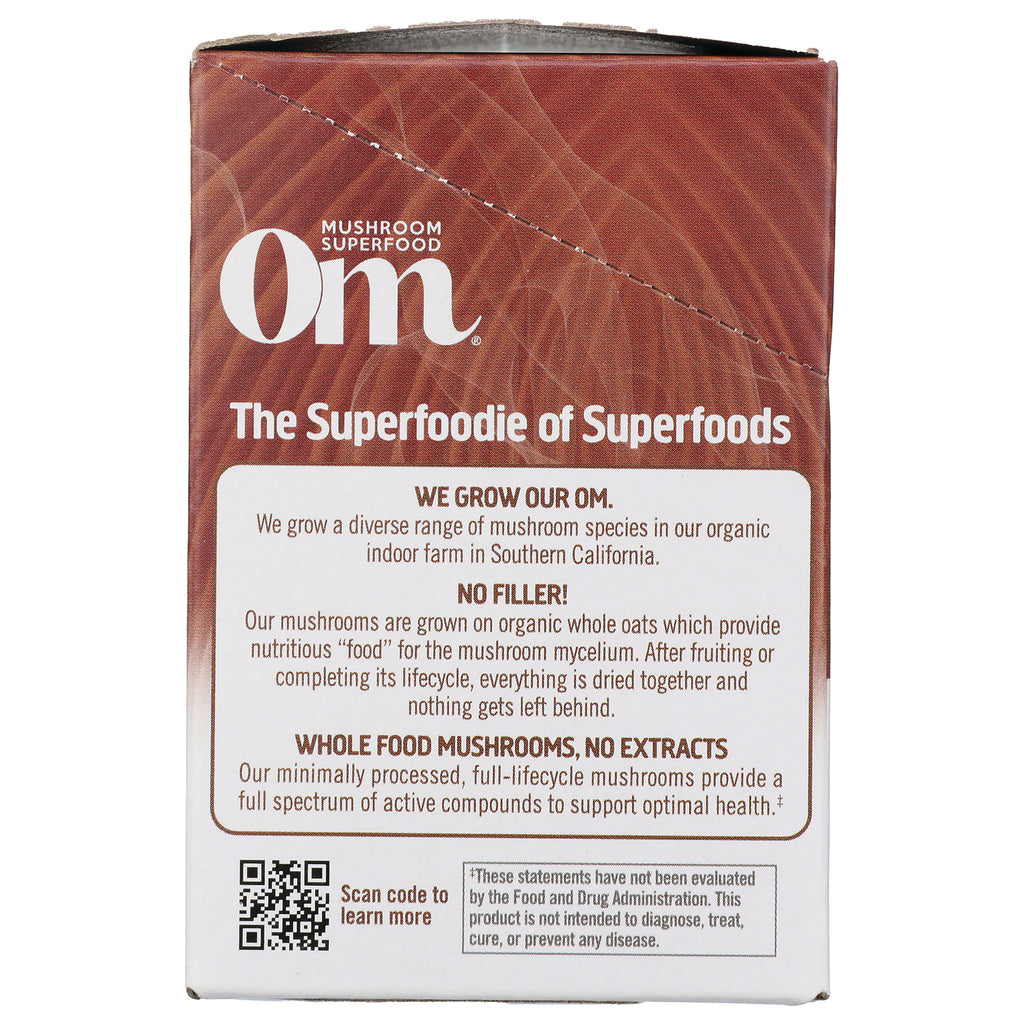 MUSHROOM SUPERFOOD
Om®

The Superfoodie of Superfoods

WE GROW OUR OM.
We grow a diverse range of mushroom species in our organic indoor farm in Southern California.

NO FILLER!
Our mushrooms are grown on organic whole oats which provide nutritious "food" for the mushroom mycelium. After fruiting or completing its lifecycle, everything is dried together and nothing gets left behind.

WHOLE FOOD MUSHROOMS, NO EXTRACTS
Our minimally processed, full-lifecycle mushrooms provide a full spectrum of active compounds to support optimal health.‡

Scan code to learn more

‡These statements have not been evaluated by the Food and Drug Administration. This product is not intended to diagnose, treat, cure, or prevent any disease.