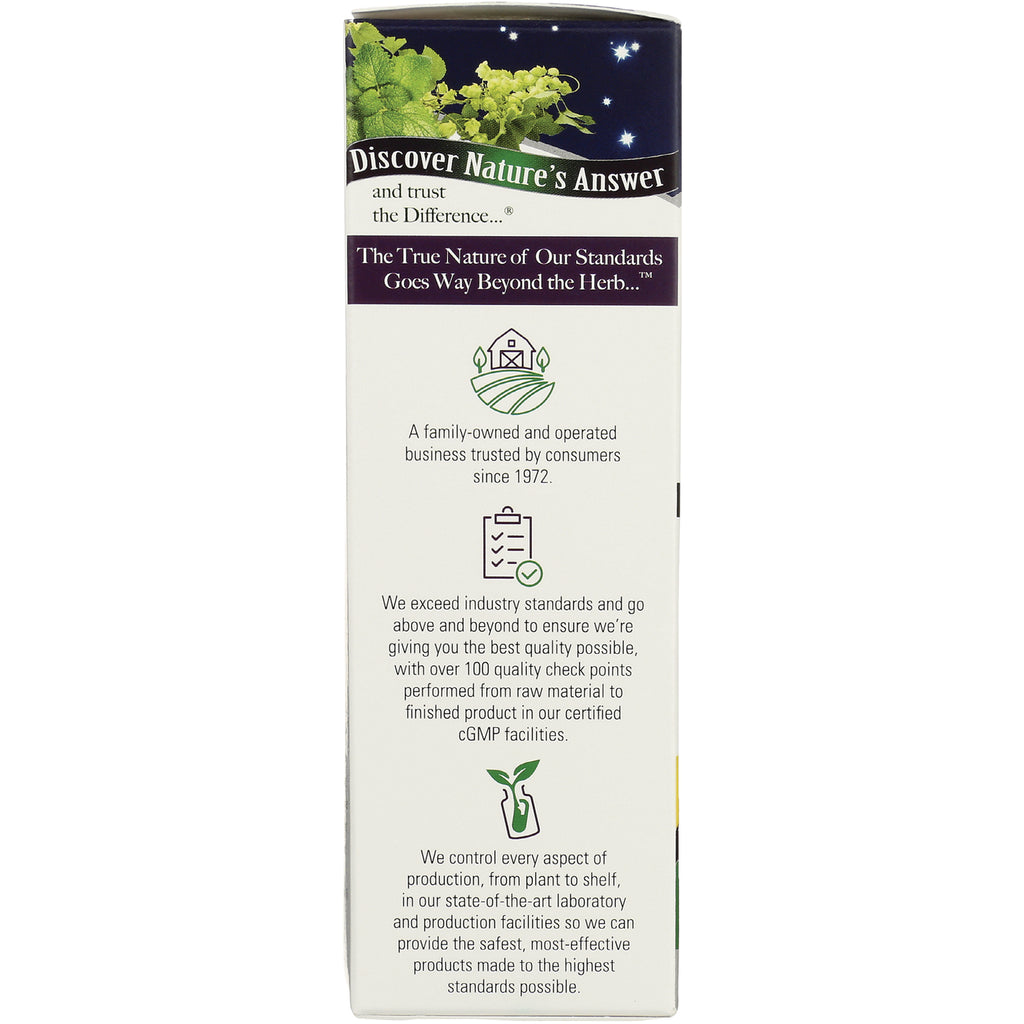 Discover Nature's Answer

and trust the Difference...®

The True Nature of Our Standards Goes Way Beyond the Herb...™

A family-owned and operated business trusted by consumers since 1972.

We exceed industry standards and go above and beyond to ensure we're giving you the best quality possible, with over 100 quality check points performed from raw material to finished product in our certified cGMP facilities.

We control every aspect of production, from plant to shelf, in our state-of-the-art laboratory and production facilities so we can provide the safest, most-effective products made to the highest standards possible.