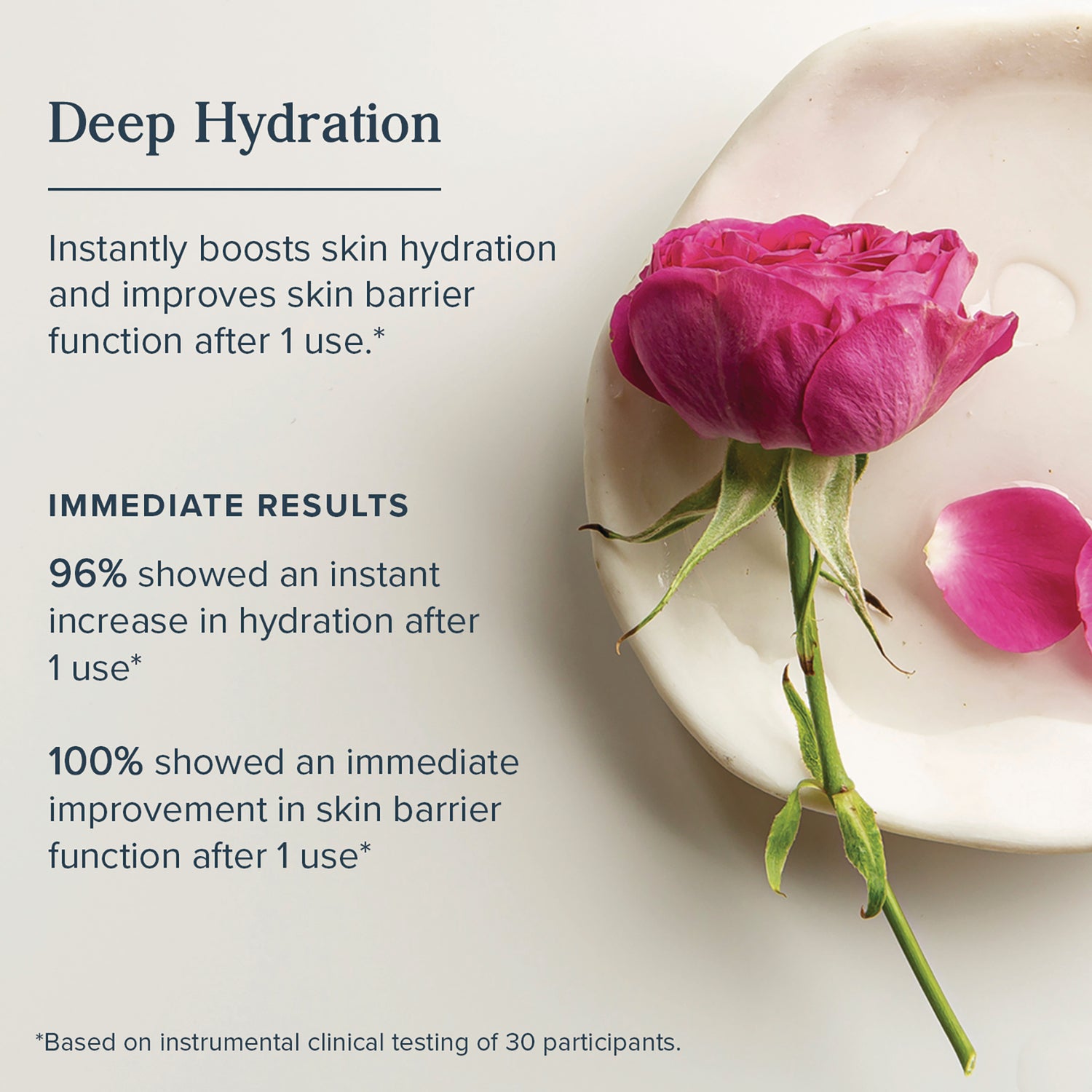 Deep Hydration

Instantly boosts skin hydration and improves skin barrier function after 1 use.*

IMMEDIATE RESULTS

96% showed an instant increase in hydration after 1 use*

100% showed an immediate improvement in skin barrier function after 1 use*

*Based on instrumental clinical testing of 30 participants.