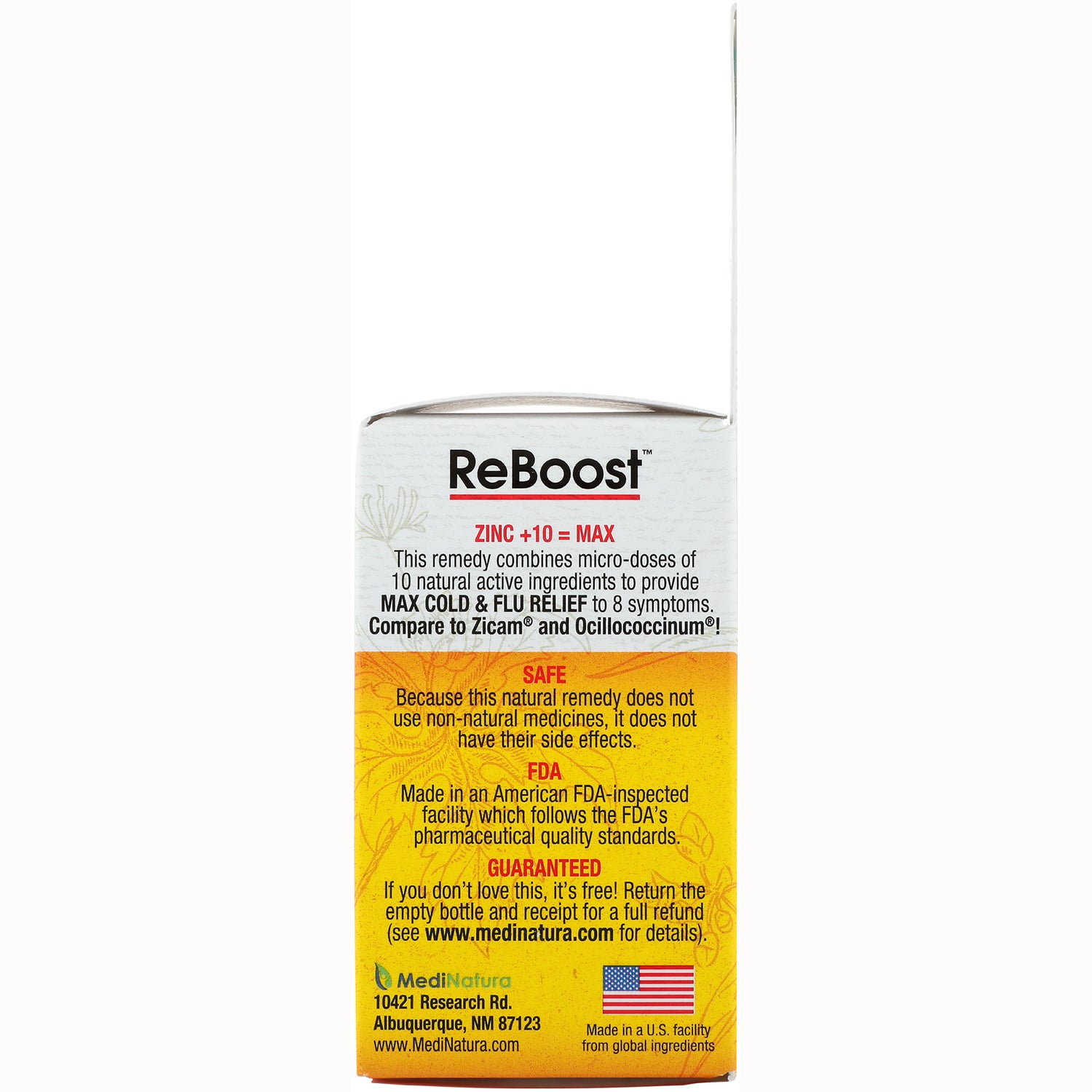 ReBoost™

ZINC +10 = MAX
This remedy combines micro-doses of 10 natural active ingredients to provide MAX COLD & FLU RELIEF to 8 symptoms. Compare to Zicam® and Ocillococcinum®!

SAFE
Because this natural remedy does not use non-natural medicines, it does not have their side effects.

FDA
Made in an American FDA-inspected facility which follows the FDA's pharmaceutical quality standards.

GUARANTEED
If you don't love this, it's free! Return the empty bottle and receipt for a full refund (see www.medinatura.com for details).

MediNatura
10421 Research Rd.
Albuquerque, NM 87123
www.MediNatura.com

Made in a U.S. facility from global ingredients