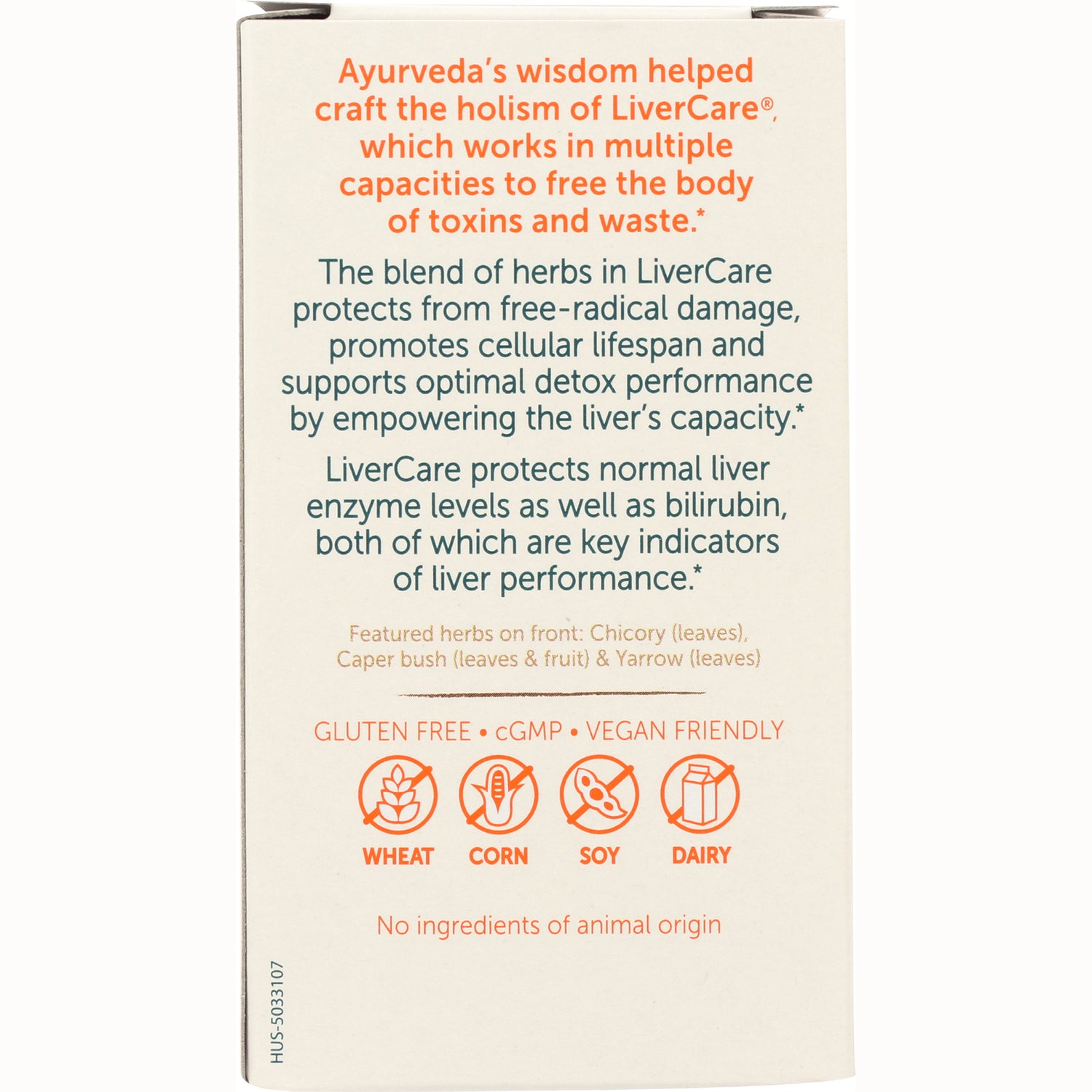 Ayurveda's wisdom helped craft the holism of LiverCare®, which works in multiple capacities to free the body of toxins and waste.*

The blend of herbs in LiverCare protects from free-radical damage, promotes cellular lifespan and supports optimal detox performance by empowering the liver's capacity.*

LiverCare protects normal liver enzyme levels as well as bilirubin, both of which are key indicators of liver performance.*

Featured herbs on front: Chicory (leaves), Caper bush (leaves & fruit) & Yarrow (leaves)

GLUTEN FREE • cGMP • VEGAN FRIENDLY

WHEAT CORN SOY DAIRY

No ingredients of animal origin

HUS-5033107