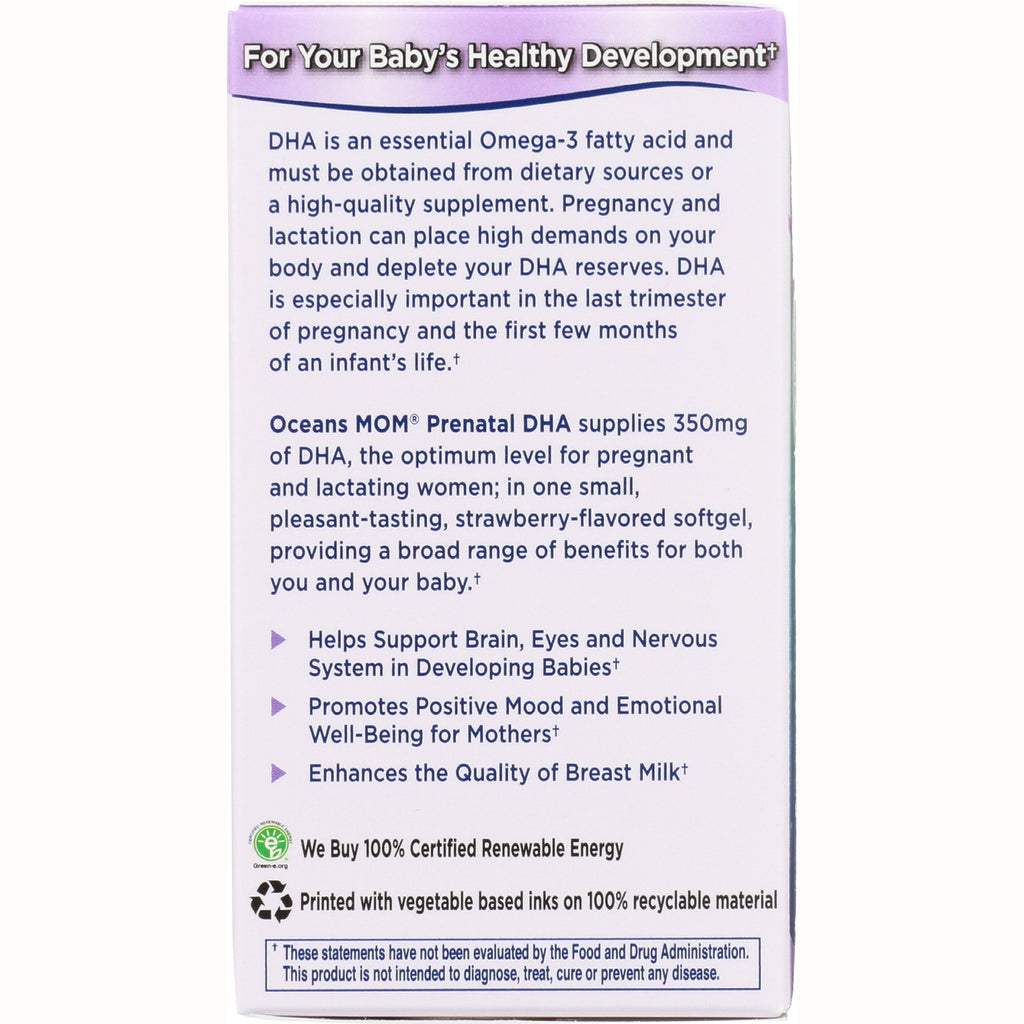 For Your Baby's Healthy Development†

DHA is an essential Omega-3 fatty acid and must be obtained from dietary sources or a high-quality supplement. Pregnancy and lactation can place high demands on your body and deplete your DHA reserves. DHA is especially important in the last trimester of pregnancy and the first few months of an infant's life.†

Oceans MOM® Prenatal DHA supplies 350mg of DHA, the optimum level for pregnant and lactating women; in one small, pleasant-tasting, strawberry-flavored softgel, providing a broad range of benefits for both you and your baby.†

Helps Support Brain, Eyes and Nervous System in Developing Babies†

Promotes Positive Mood and Emotional Well-Being for Mothers†

Enhances the Quality of Breast Milk†

CERTIFIED RENEWABLE ENERGY Green-e.org

We Buy 100% Certified Renewable Energy

Printed with vegetable based inks on 100% recyclable material

† These statements have not been evaluated by the Food and Drug Administration. This product is not intended to diagnose, treat, cure or prevent any disease.