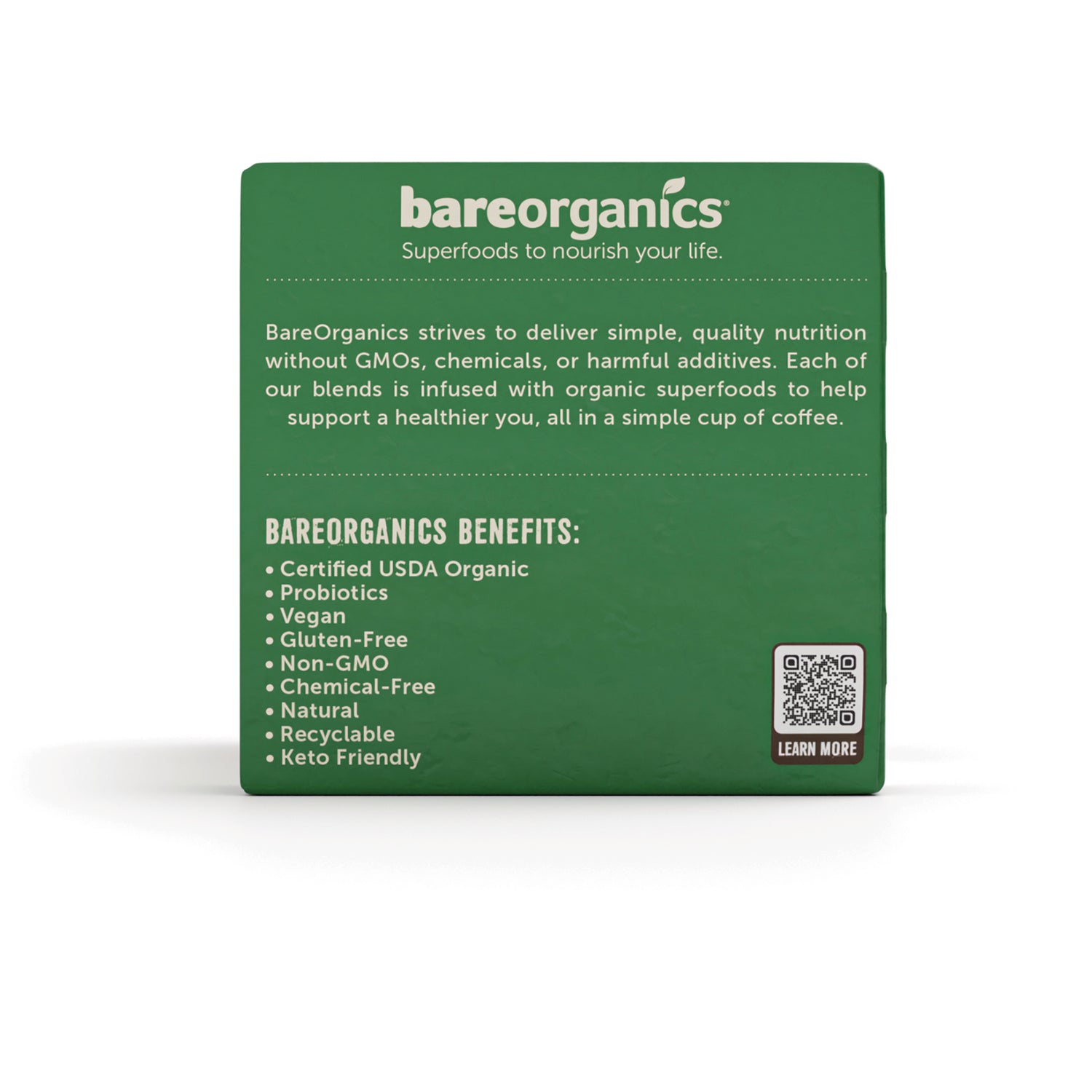 bareorganics®
Superfoods to nourish your life.

BareOrganics strives to deliver simple, quality nutrition without GMOs, chemicals, or harmful additives. Each of our blends is infused with organic superfoods to help support a healthier you, all in a simple cup of coffee.

BAREORGANICS BENEFITS:
• Certified USDA Organic
• Probiotics
• Vegan
• Gluten-Free
• Non-GMO
• Chemical-Free
• Natural
• Recyclable
• Keto Friendly

LEARN MORE