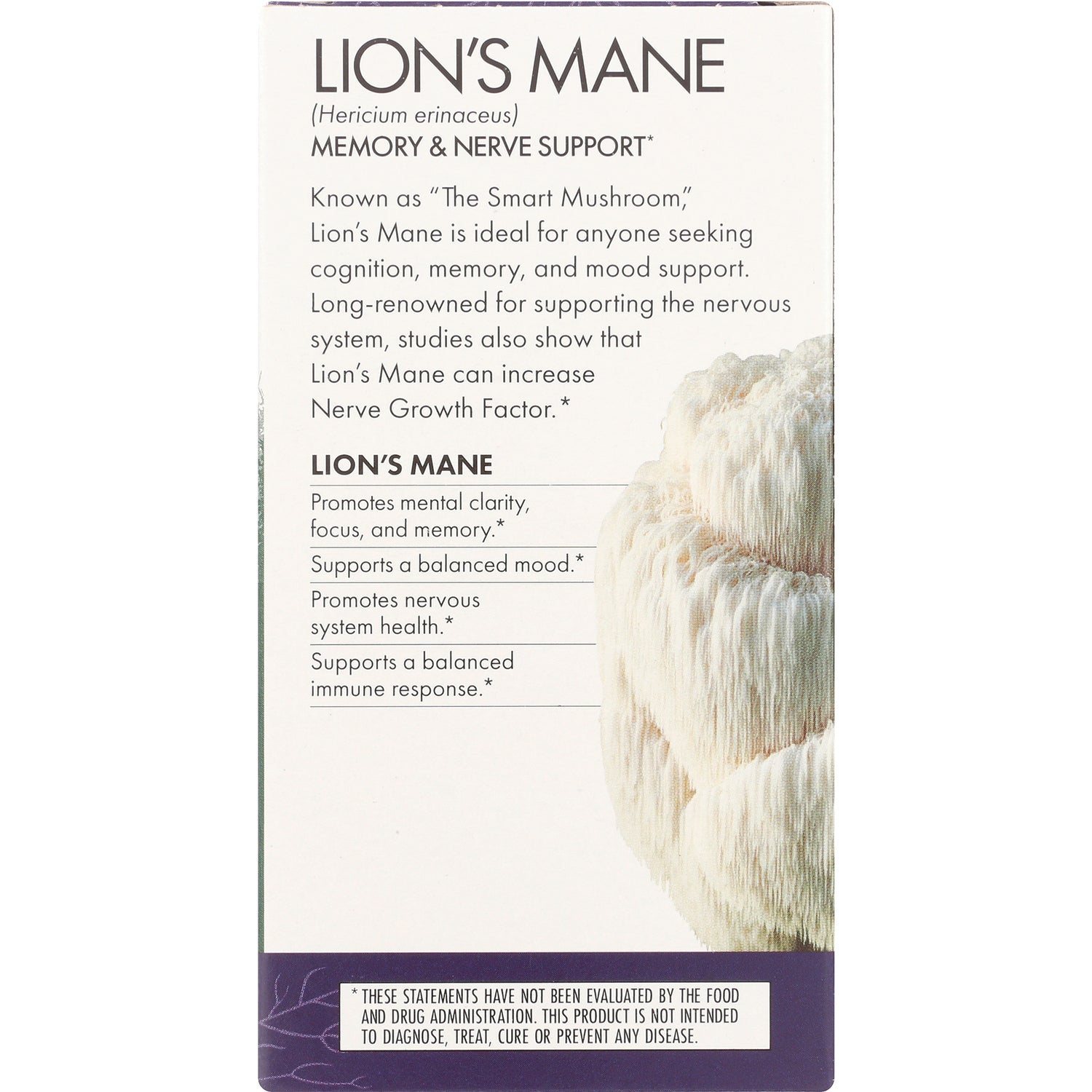 LION'S MANE
(Hericium erinaceus)
MEMORY & NERVE SUPPORT*

Known as "The Smart Mushroom," Lion's Mane is ideal for anyone seeking cognition, memory, and mood support. Long-renowned for supporting the nervous system, studies also show that Lion's Mane can increase Nerve Growth Factor.*

LION'S MANE

Promotes mental clarity, focus, and memory.*

Supports a balanced mood.*

Promotes nervous system health.*

Supports a balanced immune response.*

* THESE STATEMENTS HAVE NOT BEEN EVALUATED BY THE FOOD AND DRUG ADMINISTRATION. THIS PRODUCT IS NOT INTENDED TO DIAGNOSE, TREAT, CURE OR PREVENT ANY DISEASE.