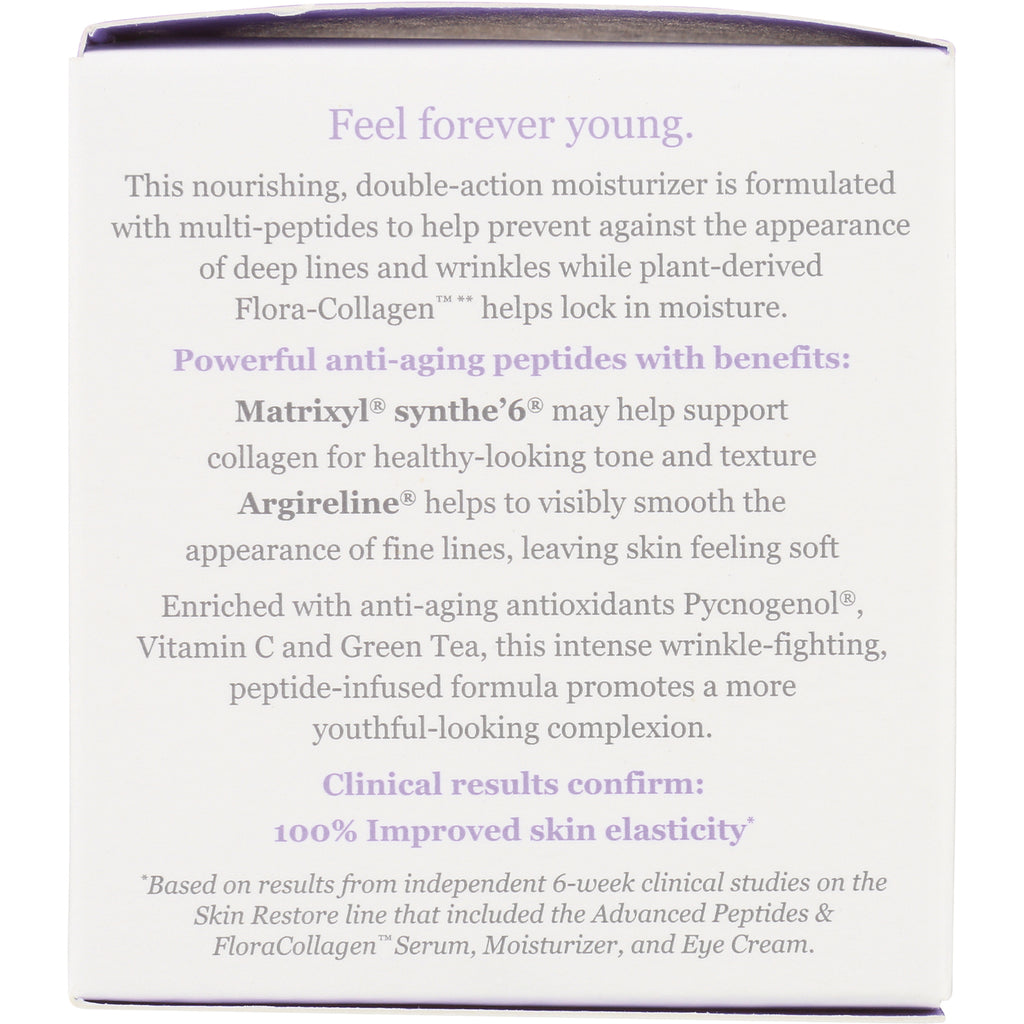 Feel forever young.

This nourishing, double-action moisturizer is formulated with multi-peptides to help prevent against the appearance of deep lines and wrinkles while plant-derived Flora-Collagen™ ** helps lock in moisture.

Powerful anti-aging peptides with benefits:

Matrixyl® synthe'6® may help support collagen for healthy-looking tone and texture

Argireline® helps to visibly smooth the appearance of fine lines, leaving skin feeling soft

Enriched with anti-aging antioxidants Pycnogenol®, Vitamin C and Green Tea, this intense wrinkle-fighting, peptide-infused formula promotes a more youthful-looking complexion.

Clinical results confirm:
100% Improved skin elasticity*

*Based on results from independent 6-week clinical studies on the Skin Restore line that included the Advanced Peptides & FloraCollagen™ Serum, Moisturizer, and Eye Cream.