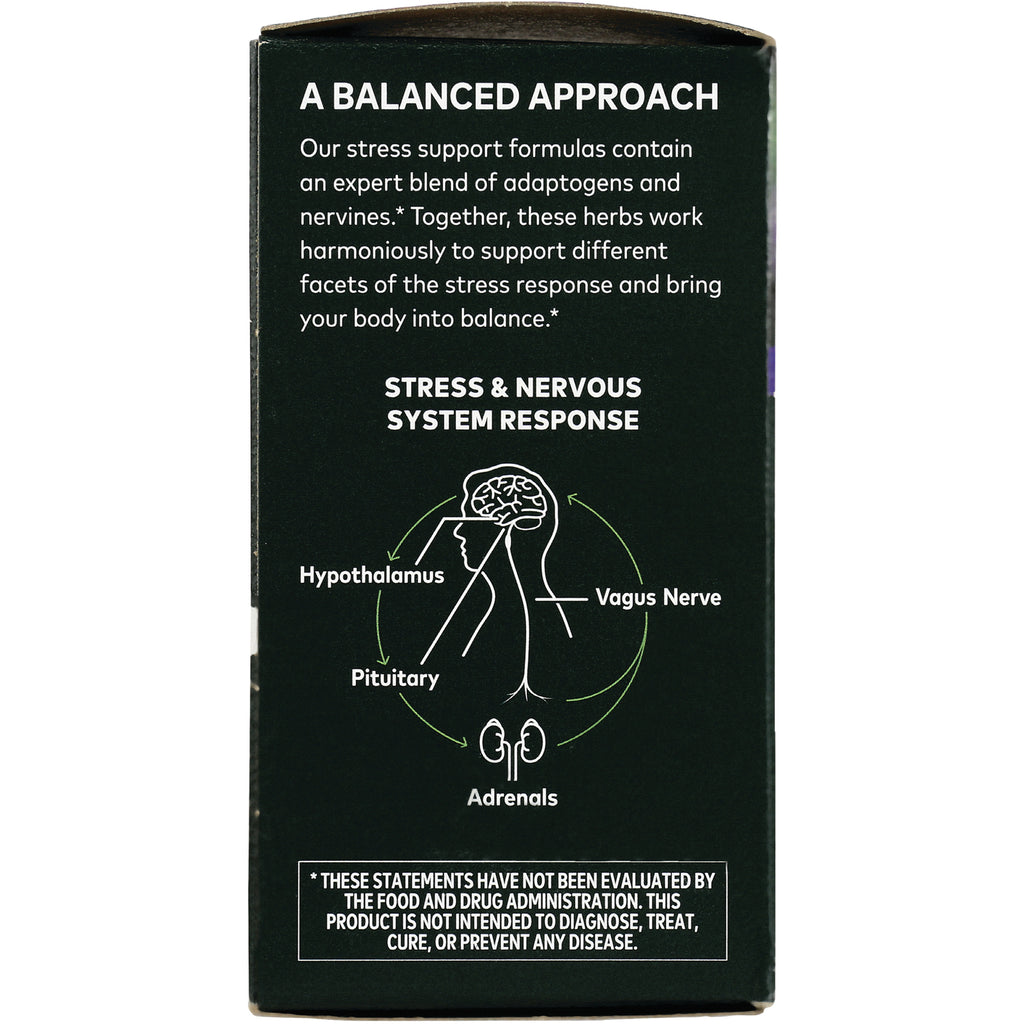 A BALANCED APPROACH

Our stress support formulas contain an expert blend of adaptogens and nervines.* Together, these herbs work harmoniously to support different facets of the stress response and bring your body into balance.*

STRESS & NERVOUS SYSTEM RESPONSE

Hypothalamus

Vagus Nerve

Pituitary

Adrenals

* THESE STATEMENTS HAVE NOT BEEN EVALUATED BY THE FOOD AND DRUG ADMINISTRATION. THIS PRODUCT IS NOT INTENDED TO DIAGNOSE, TREAT, CURE, OR PREVENT ANY DISEASE.