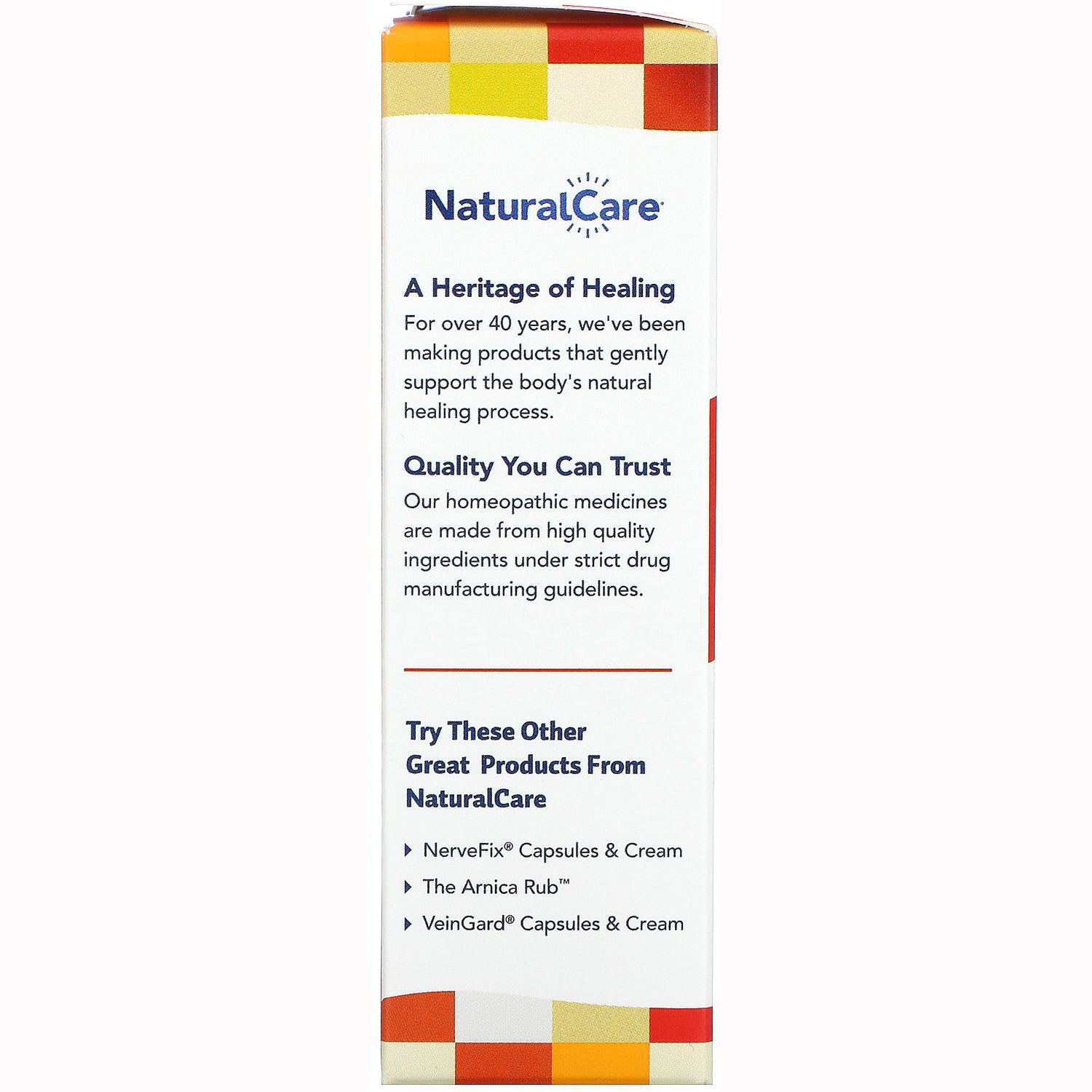 NaturalCare

A Heritage of Healing
For over 40 years, we've been making products that gently support the body's natural healing process.

Quality You Can Trust
Our homeopathic medicines are made from high quality ingredients under strict drug manufacturing guidelines.

Try These Other Great Products From NaturalCare

NerveFix® Capsules & Cream
The Arnica Rub™
VeinGard® Capsules & Cream