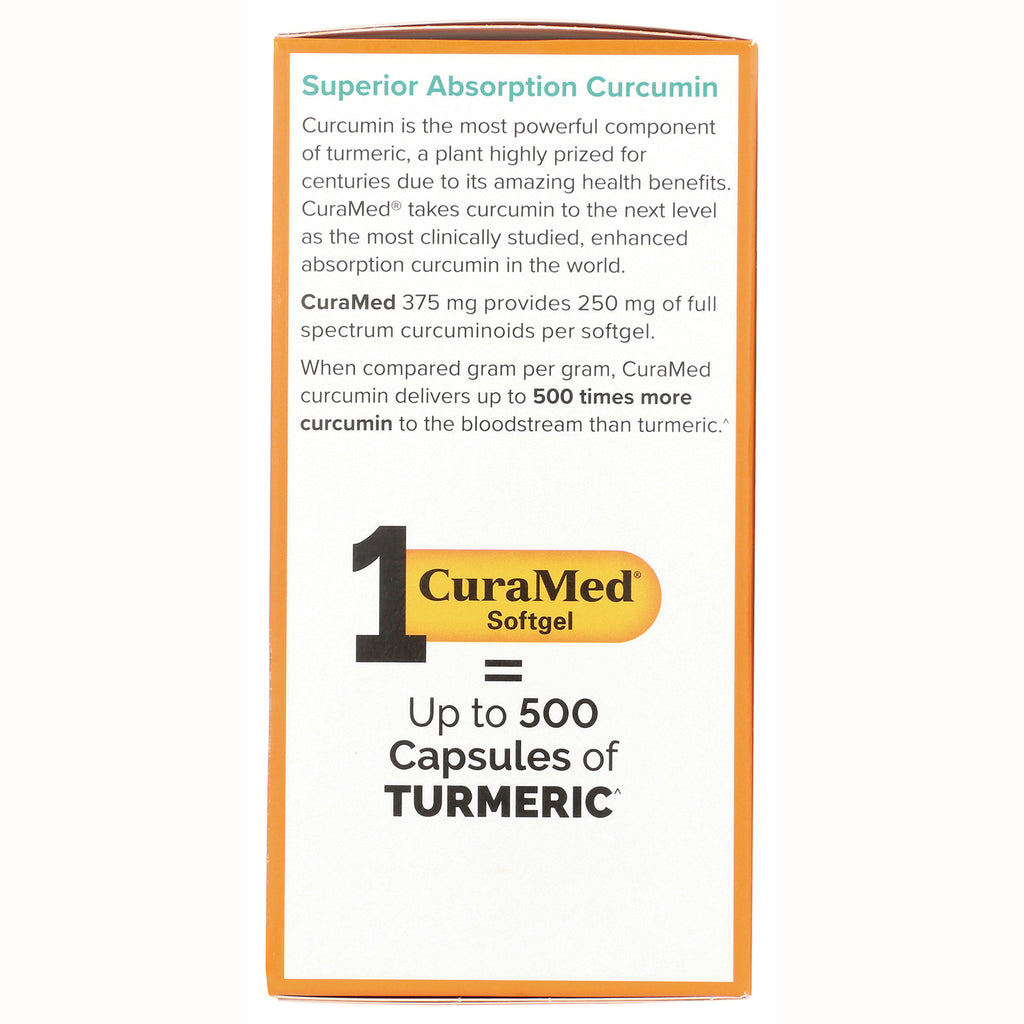 Superior Absorption Curcumin

Curcumin is the most powerful component of turmeric, a plant highly prized for centuries due to its amazing health benefits. CuraMed® takes curcumin to the next level as the most clinically studied, enhanced absorption curcumin in the world.

CuraMed 375 mg provides 250 mg of full spectrum curcuminoids per softgel.

When compared gram per gram, CuraMed curcumin delivers up to 500 times more curcumin to the bloodstream than turmeric.^

1 CuraMed® Softgel

=

Up to 500 Capsules of TURMERIC^