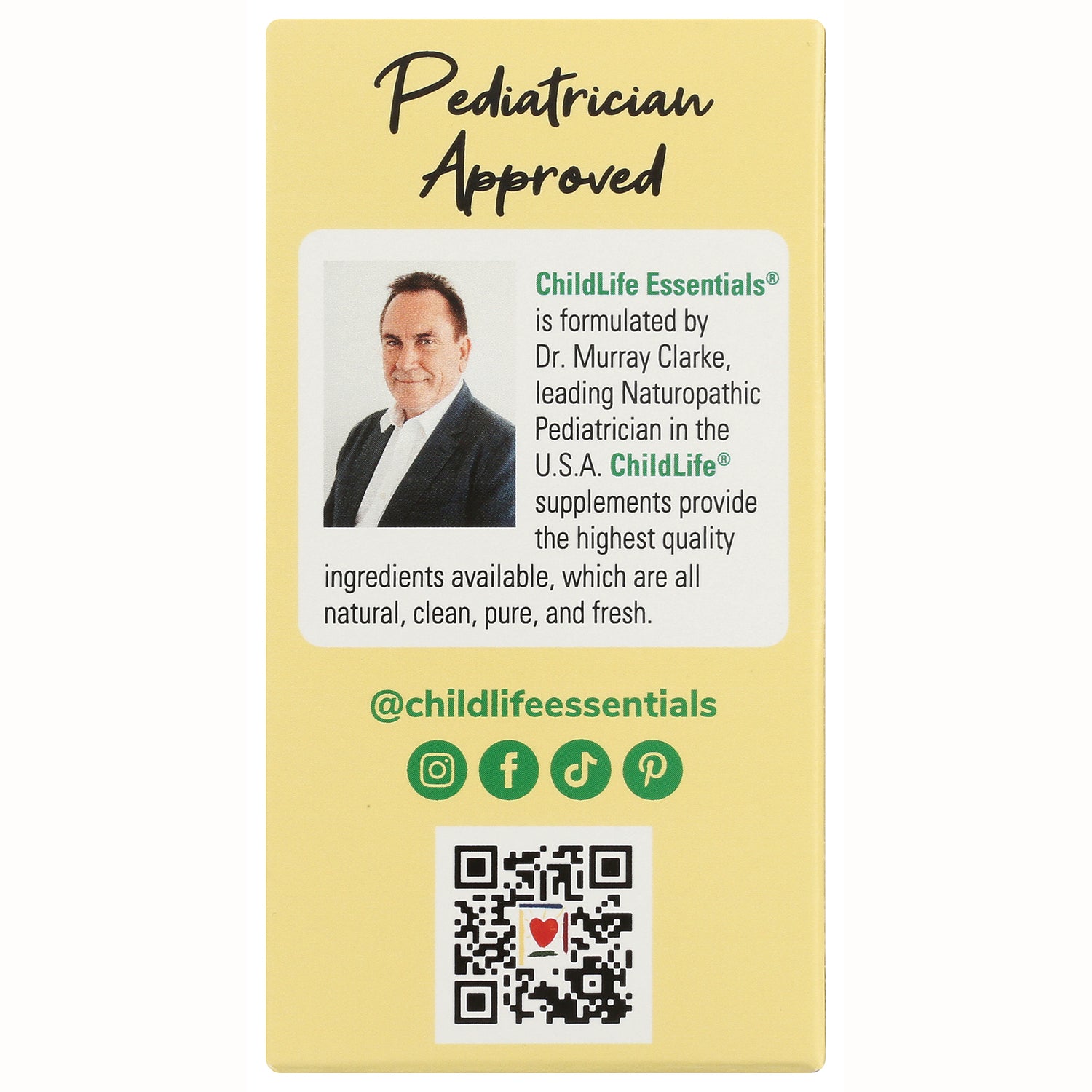 Pediatrician Approved

ChildLife Essentials® is formulated by Dr. Murray Clarke, leading Naturopathic Pediatrician in the U.S.A. ChildLife® supplements provide the highest quality ingredients available, which are all natural, clean, pure, and fresh.

@childlifeessentials