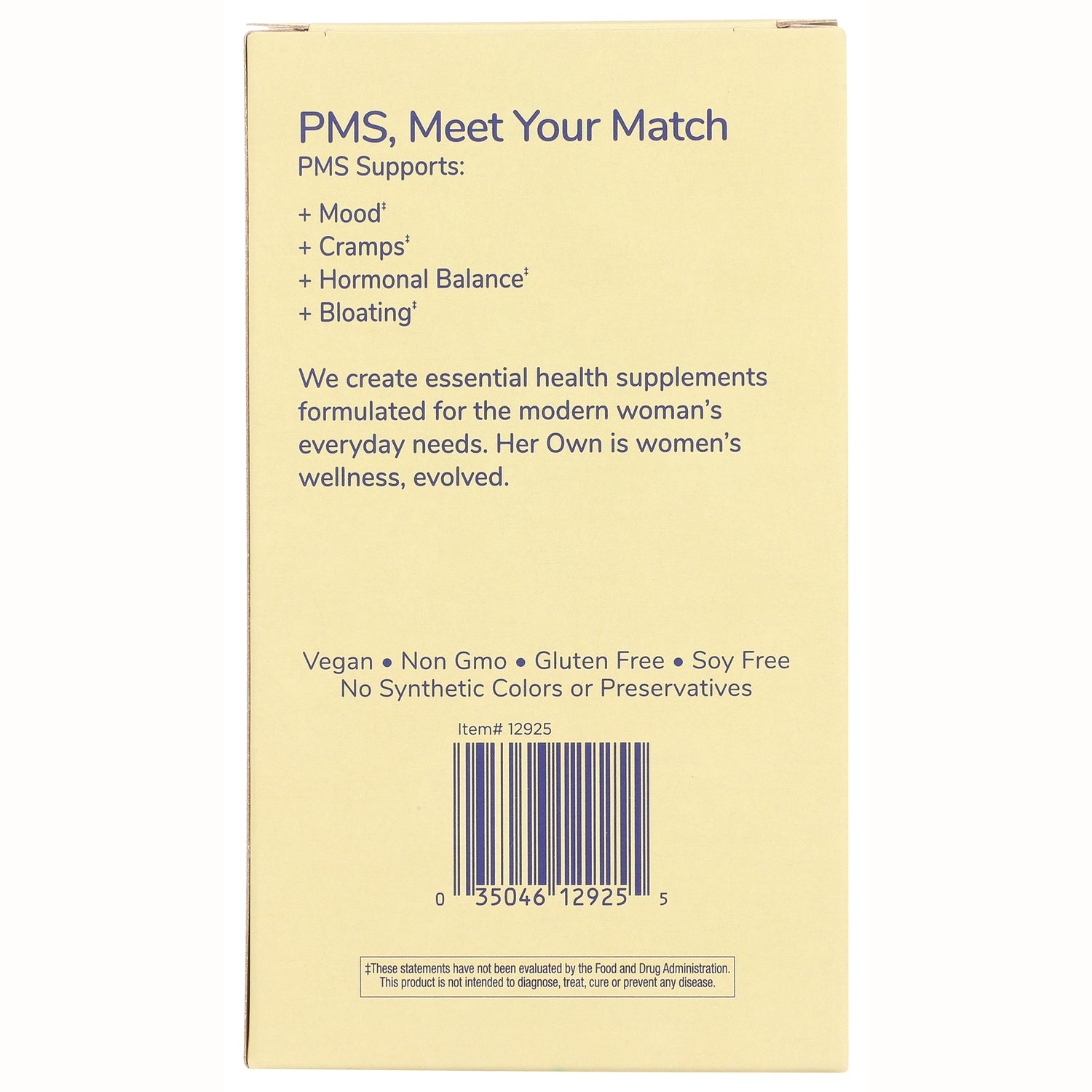 PMS, Meet Your Match
PMS Supports:

+ Mood‡
+ Cramps‡
+ Hormonal Balance‡
+ Bloating‡

We create essential health supplements formulated for the modern woman's everyday needs. Her Own is women's wellness, evolved.

Vegan • Non Gmo • Gluten Free • Soy Free
No Synthetic Colors or Preservatives

Item# 12925

0 35046 12925 5

‡These statements have not been evaluated by the Food and Drug Administration. This product is not intended to diagnose, treat, cure or prevent any disease.