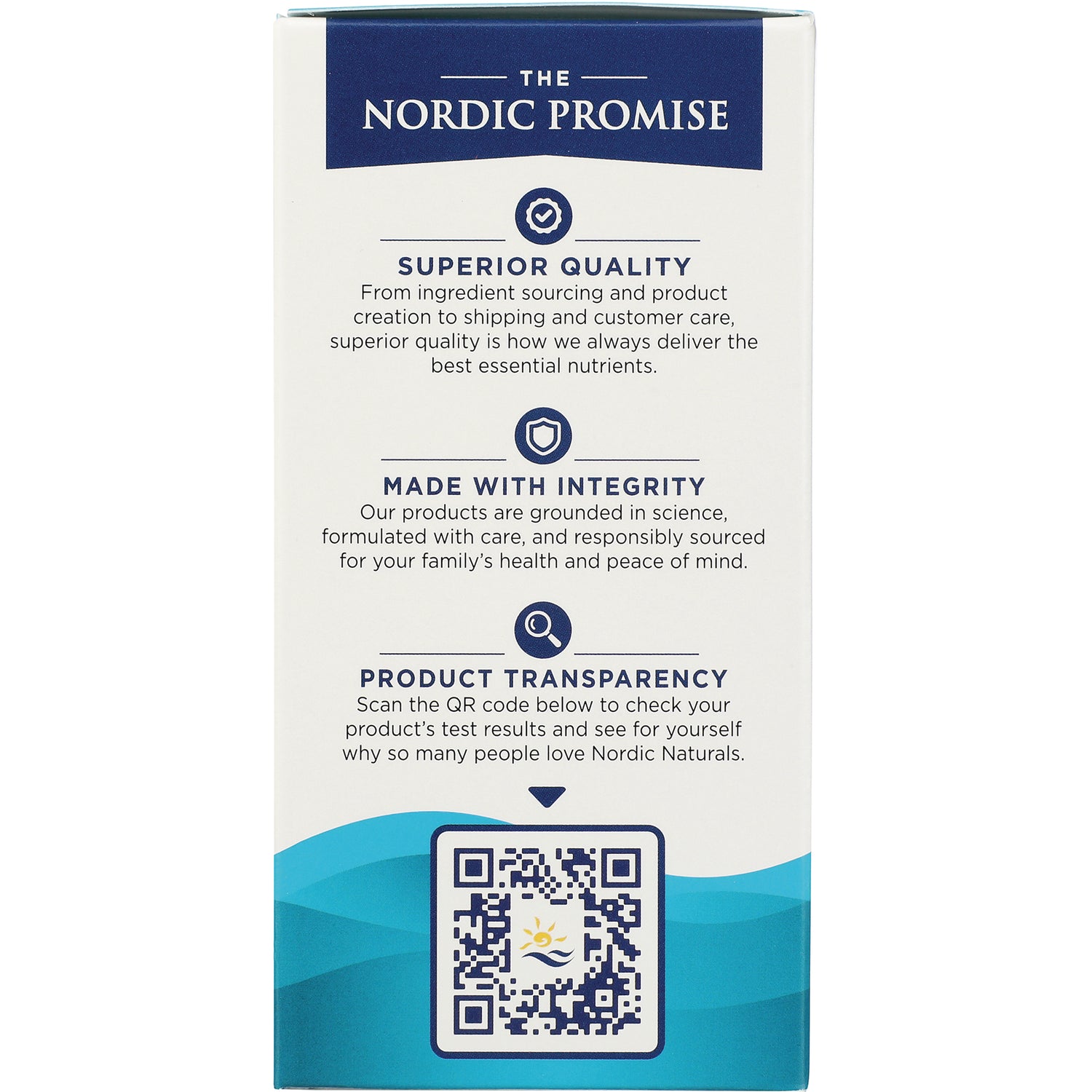 THE
NORDIC PROMISE

SUPERIOR QUALITY
From ingredient sourcing and product creation to shipping and customer care, superior quality is how we always deliver the best essential nutrients.

MADE WITH INTEGRITY
Our products are grounded in science, formulated with care, and responsibly sourced for your family's health and peace of mind.

PRODUCT TRANSPARENCY
Scan the QR code below to check your product's test results and see for yourself why so many people love Nordic Naturals.