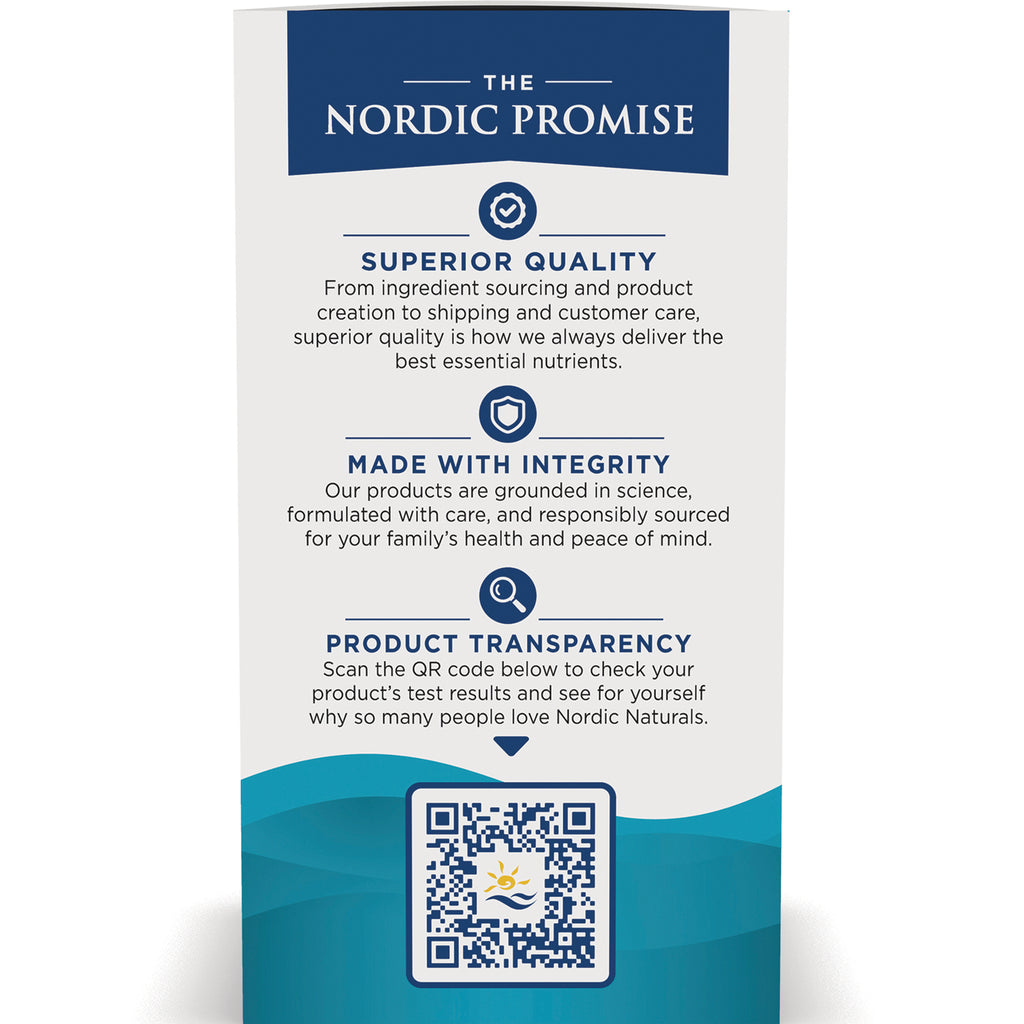 THE
NORDIC PROMISE

SUPERIOR QUALITY
From ingredient sourcing and product creation to shipping and customer care, superior quality is how we always deliver the best essential nutrients.

MADE WITH INTEGRITY
Our products are grounded in science, formulated with care, and responsibly sourced for your family's health and peace of mind.

PRODUCT TRANSPARENCY
Scan the QR code below to check your product's test results and see for yourself why so many people love Nordic Naturals.