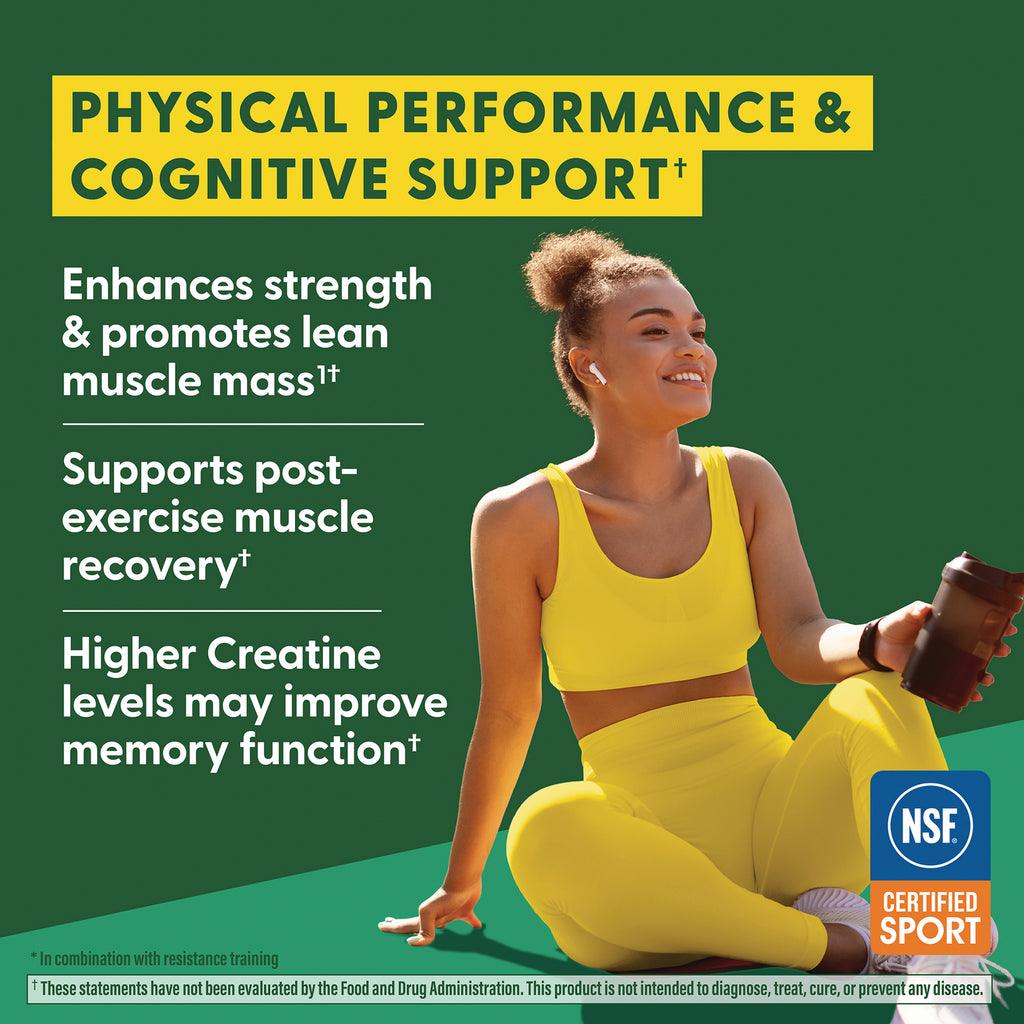 PHYSICAL PERFORMANCE & COGNITIVE SUPPORT†

Enhances strength & promotes lean muscle mass¹†

Supports post-exercise muscle recovery†

Higher Creatine levels may improve memory function†

NSF®
CERTIFIED SPORT

* In combination with resistance training

† These statements have not been evaluated by the Food and Drug Administration. This product is not intended to diagnose, treat, cure, or prevent any disease.