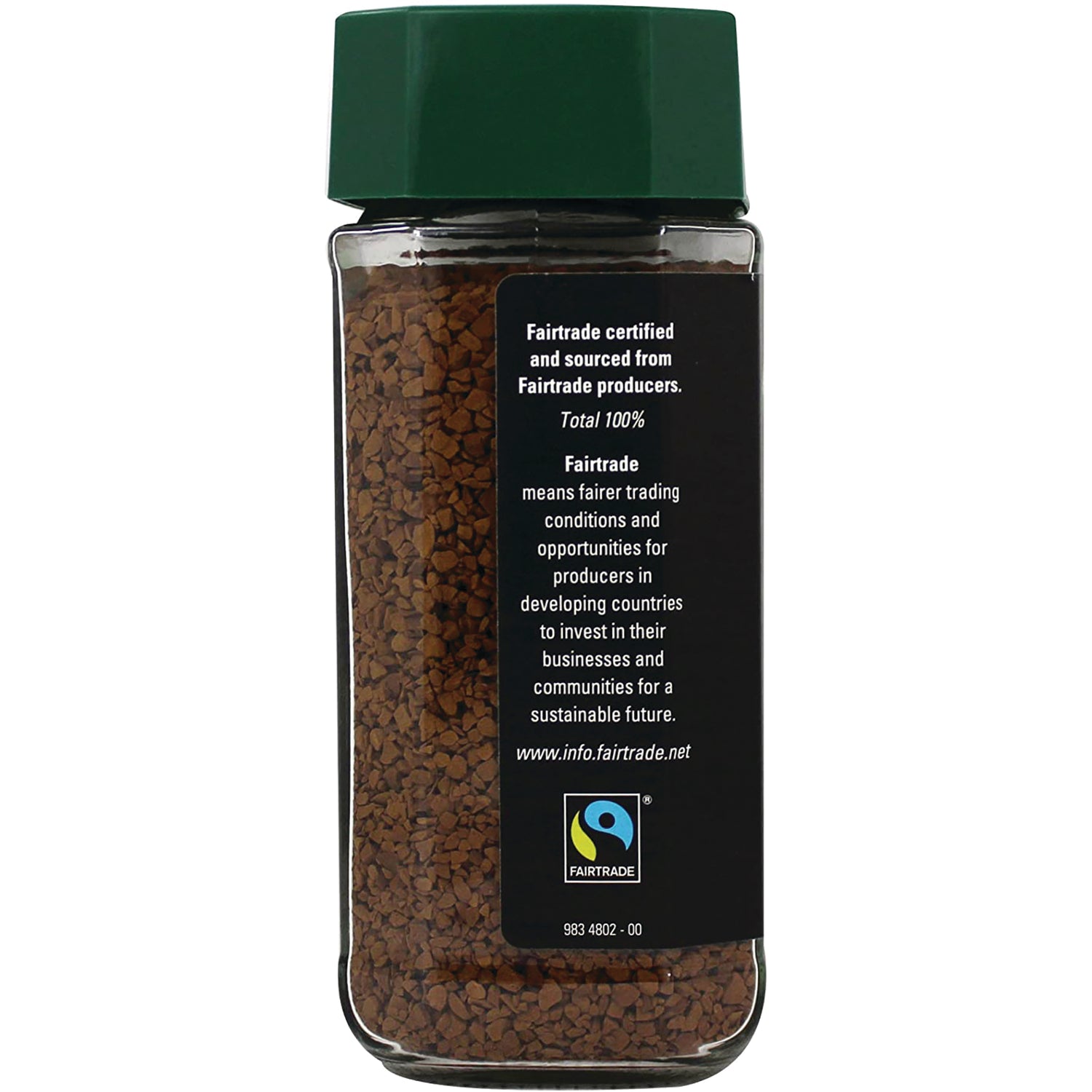 Fairtrade certified and sourced from Fairtrade producers.

Total 100%

Fairtrade means fairer trading conditions and opportunities for producers in developing countries to invest in their businesses and communities for a sustainable future.

www.info.fairtrade.net

®

FAIRTRADE

983 4802 - 00