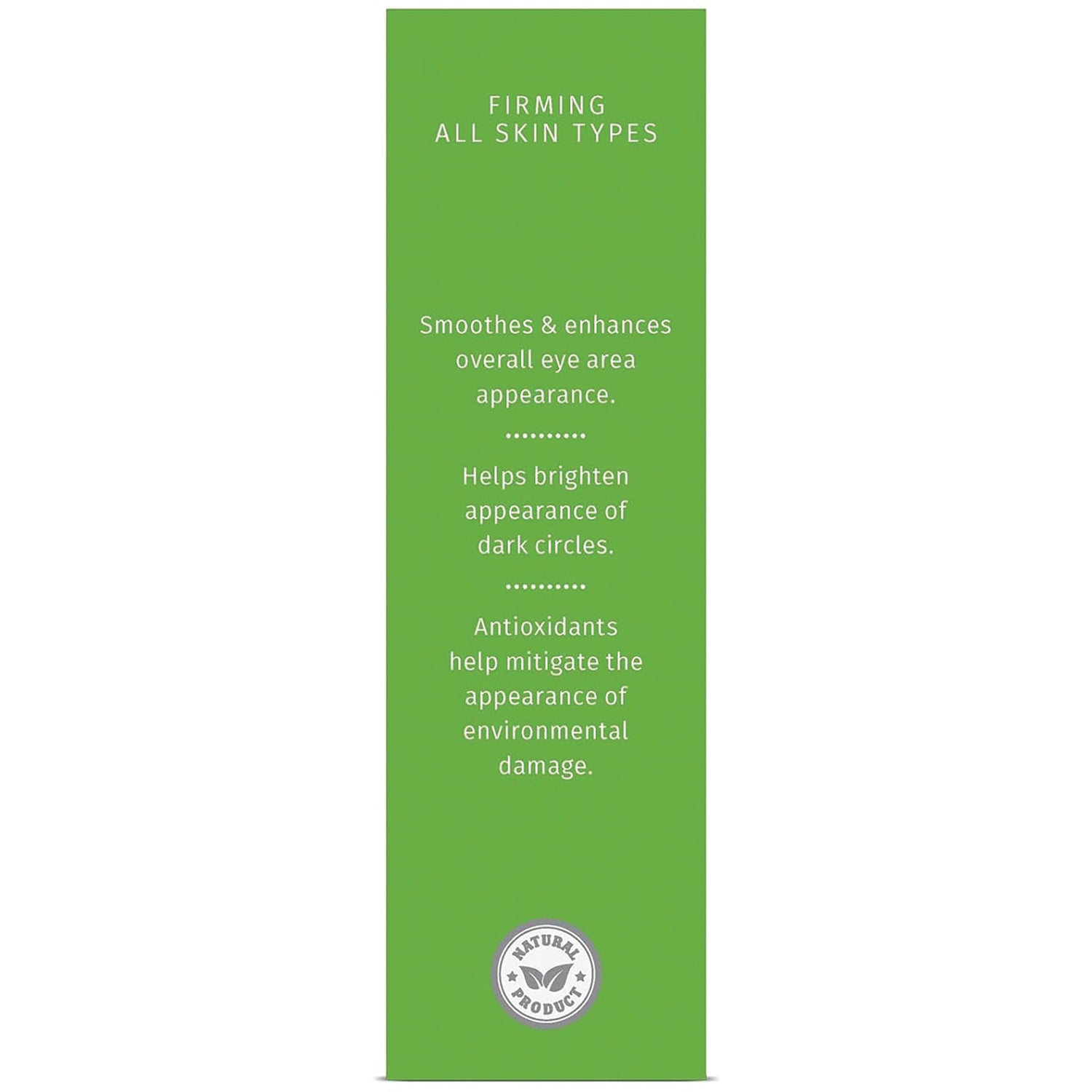 FIRMING
ALL SKIN TYPES

Smoothes & enhances overall eye area appearance.

..........

Helps brighten appearance of dark circles.

..........

Antioxidants help mitigate the appearance of environmental damage.

NATURAL PRODUCT