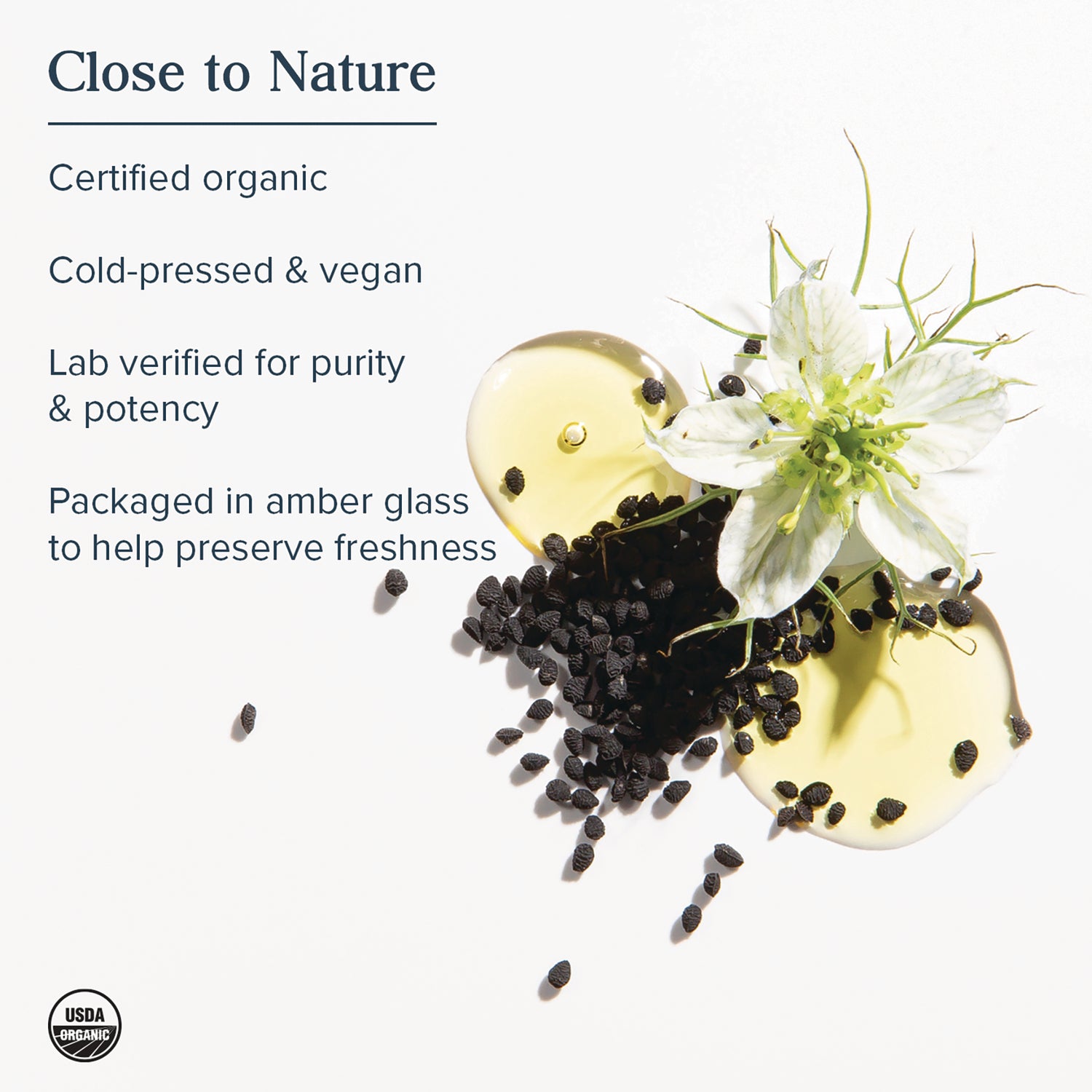 Close to Nature

Certified organic

Cold-pressed & vegan

Lab verified for purity & potency

Packaged in amber glass to help preserve freshness

USDA
ORGANIC