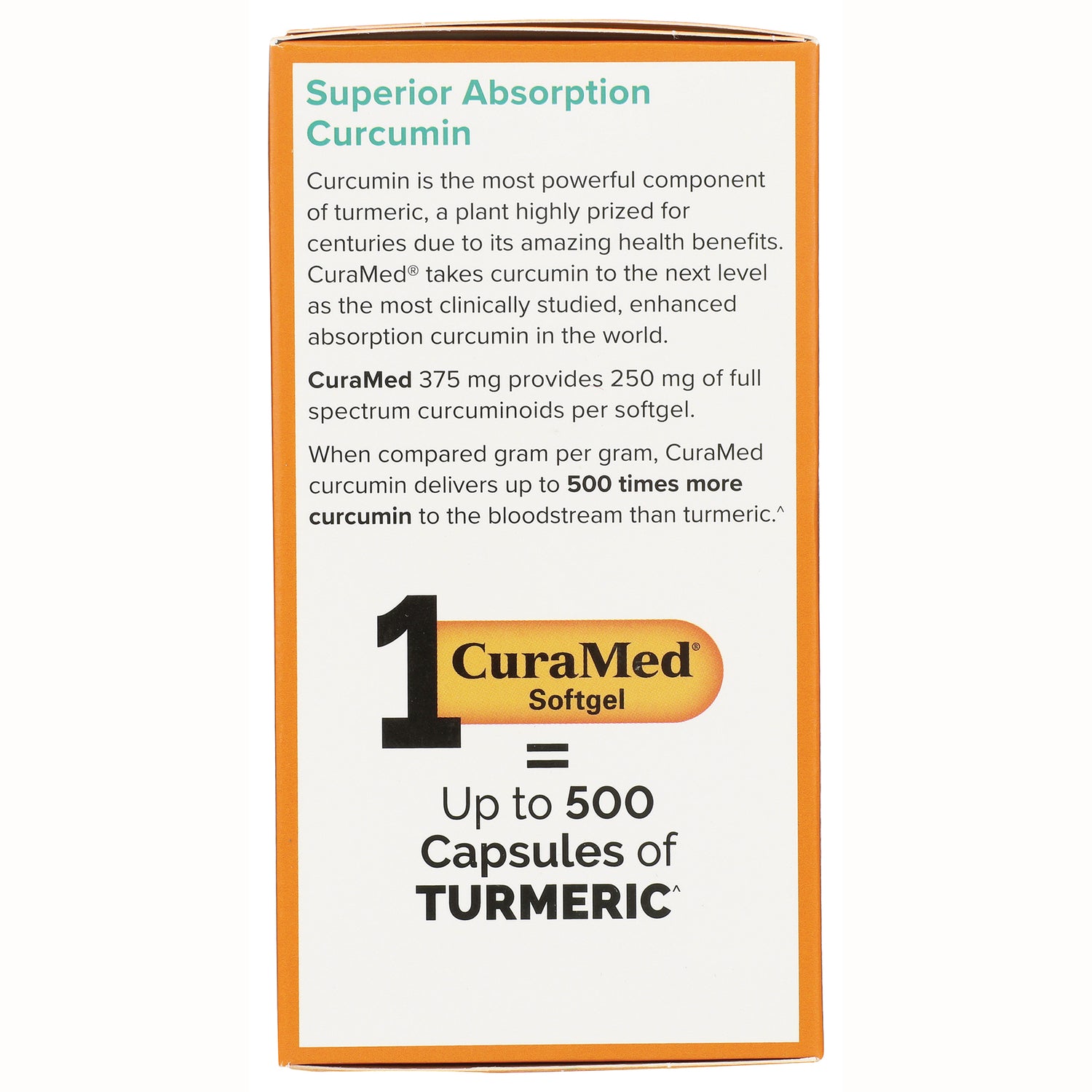 Superior Absorption Curcumin

Curcumin is the most powerful component of turmeric, a plant highly prized for centuries due to its amazing health benefits. CuraMed® takes curcumin to the next level as the most clinically studied, enhanced absorption curcumin in the world.

CuraMed 375 mg provides 250 mg of full spectrum curcuminoids per softgel.

When compared gram per gram, CuraMed curcumin delivers up to 500 times more curcumin to the bloodstream than turmeric.^

1 CuraMed® Softgel
=
Up to 500 Capsules of TURMERIC^