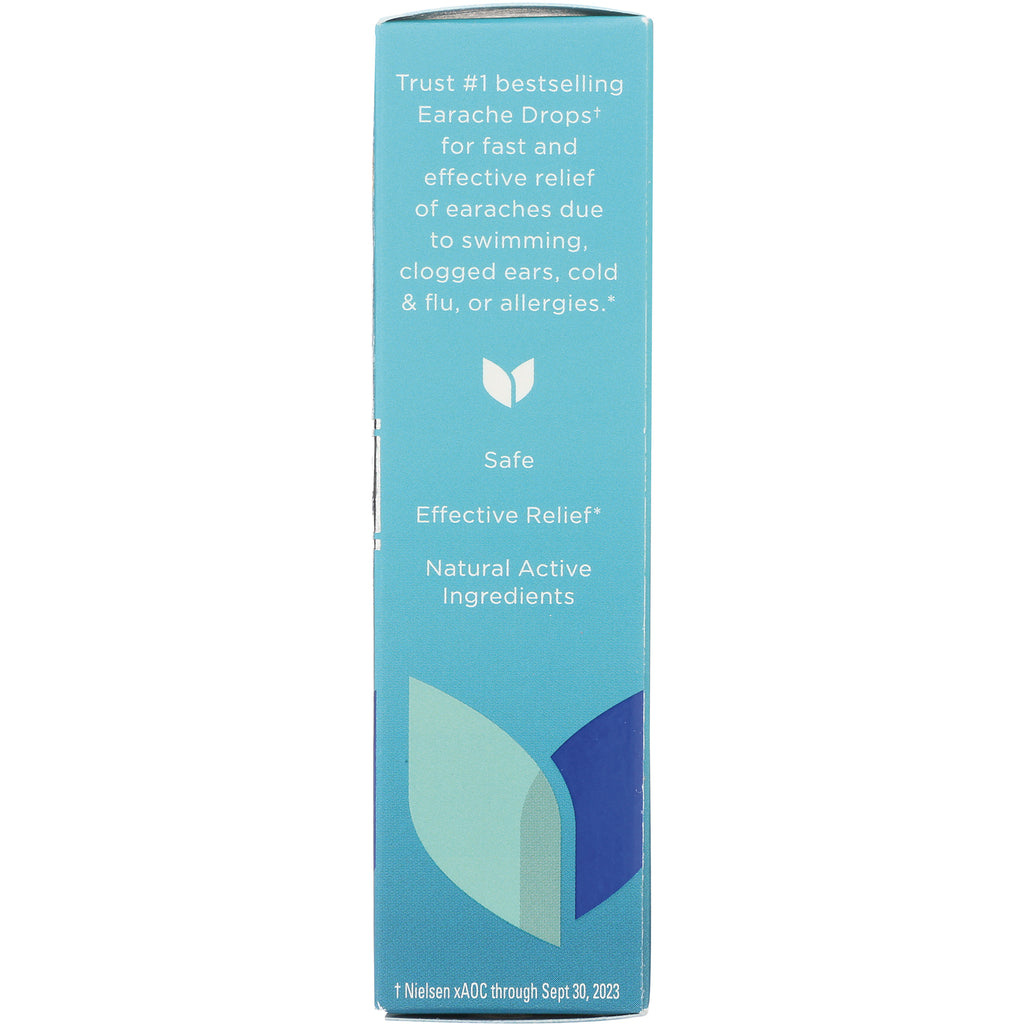 Trust #1 bestselling Earache Drops† for fast and effective relief of earaches due to swimming, clogged ears, cold & flu, or allergies.*

Safe

Effective Relief*

Natural Active Ingredients

† Nielsen xAOC through Sept 30, 2023