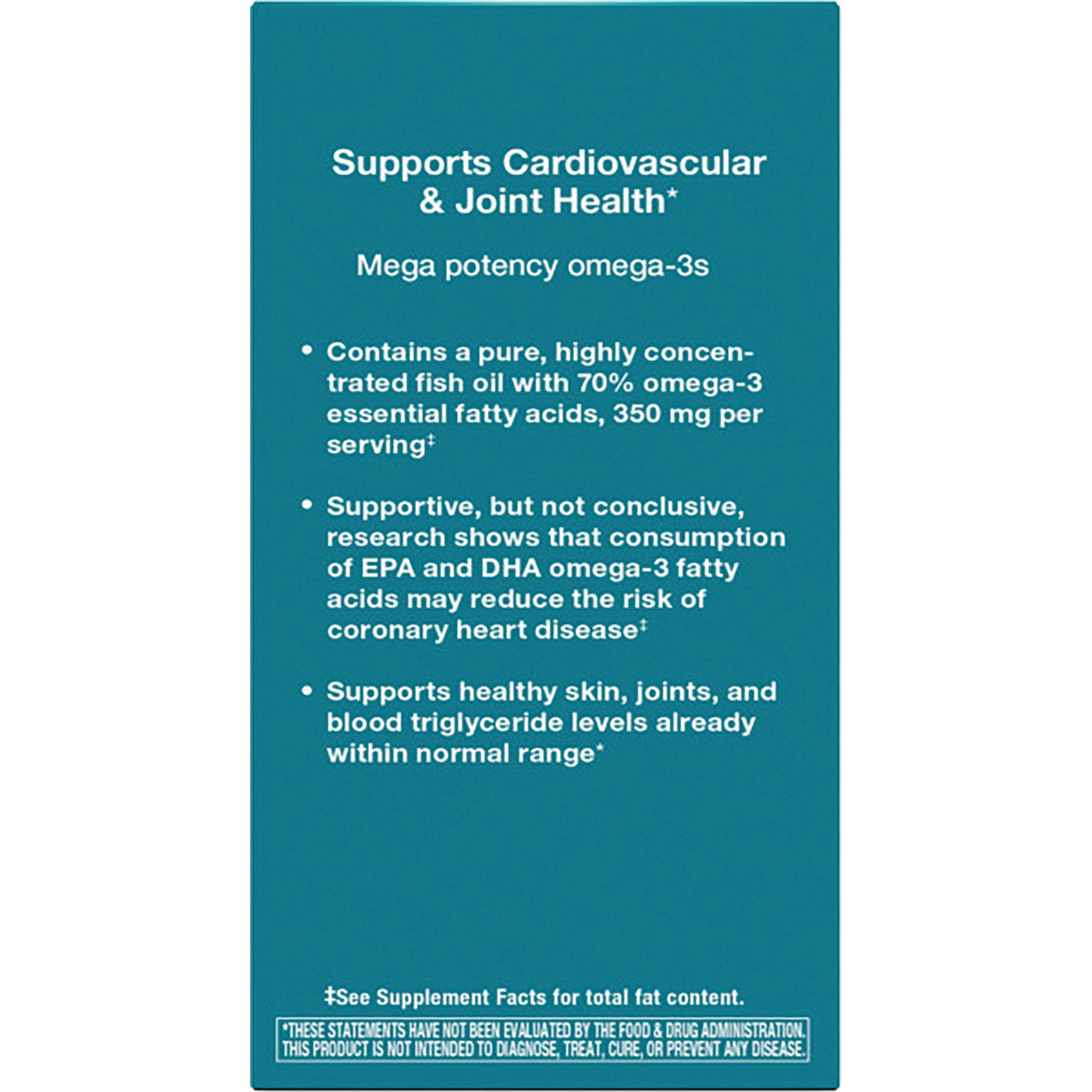 Supports Cardiovascular & Joint Health*

Mega potency omega-3s

• Contains a pure, highly concentrated fish oil with 70% omega-3 essential fatty acids, 350 mg per serving‡

• Supportive, but not conclusive, research shows that consumption of EPA and DHA omega-3 fatty acids may reduce the risk of coronary heart disease‡

• Supports healthy skin, joints, and blood triglyceride levels already within normal range*

‡See Supplement Facts for total fat content.

*THESE STATEMENTS HAVE NOT BEEN EVALUATED BY THE FOOD & DRUG ADMINISTRATION. THIS PRODUCT IS NOT INTENDED TO DIAGNOSE, TREAT, CURE, OR PREVENT ANY DISEASE.