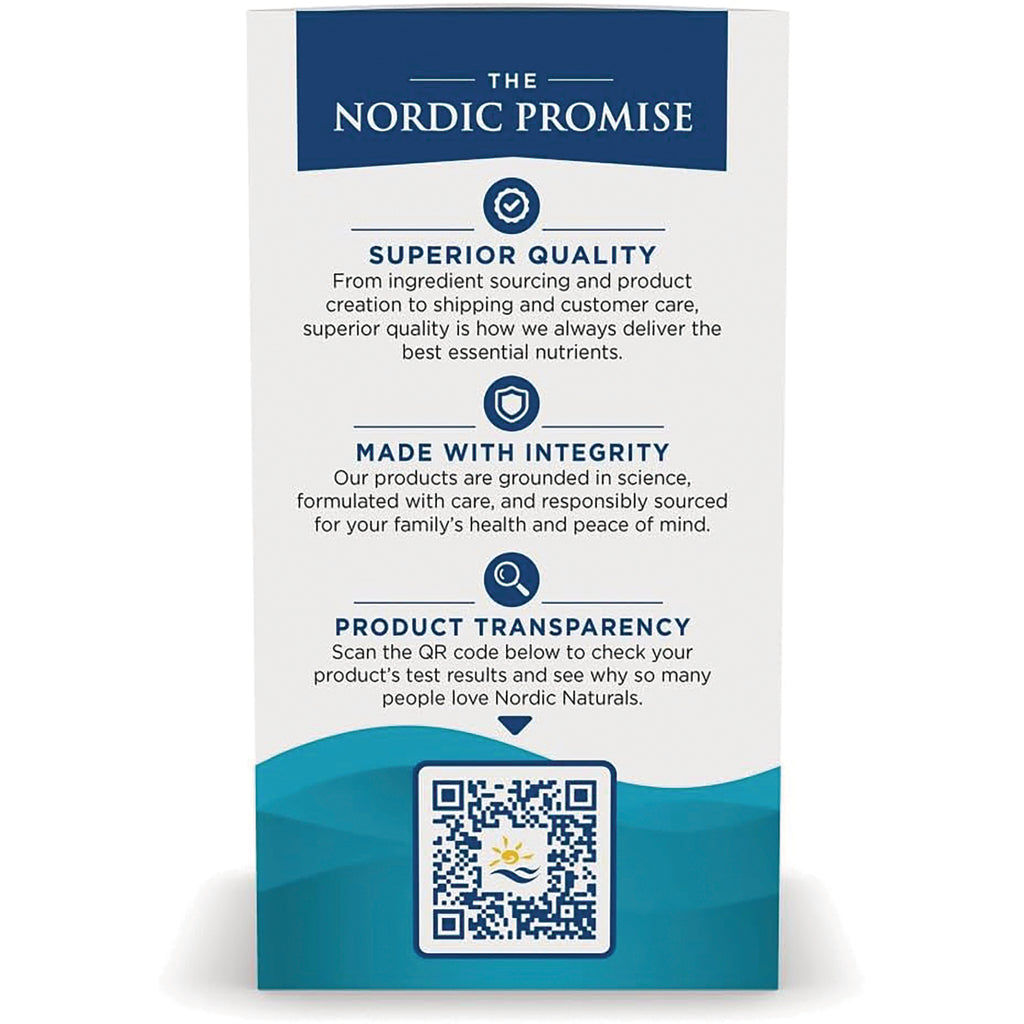 THE
NORDIC PROMISE

SUPERIOR QUALITY
From ingredient sourcing and product creation to shipping and customer care, superior quality is how we always deliver the best essential nutrients.

MADE WITH INTEGRITY
Our products are grounded in science, formulated with care, and responsibly sourced for your family's health and peace of mind.

PRODUCT TRANSPARENCY
Scan the QR code below to check your product's test results and see why so many people love Nordic Naturals.