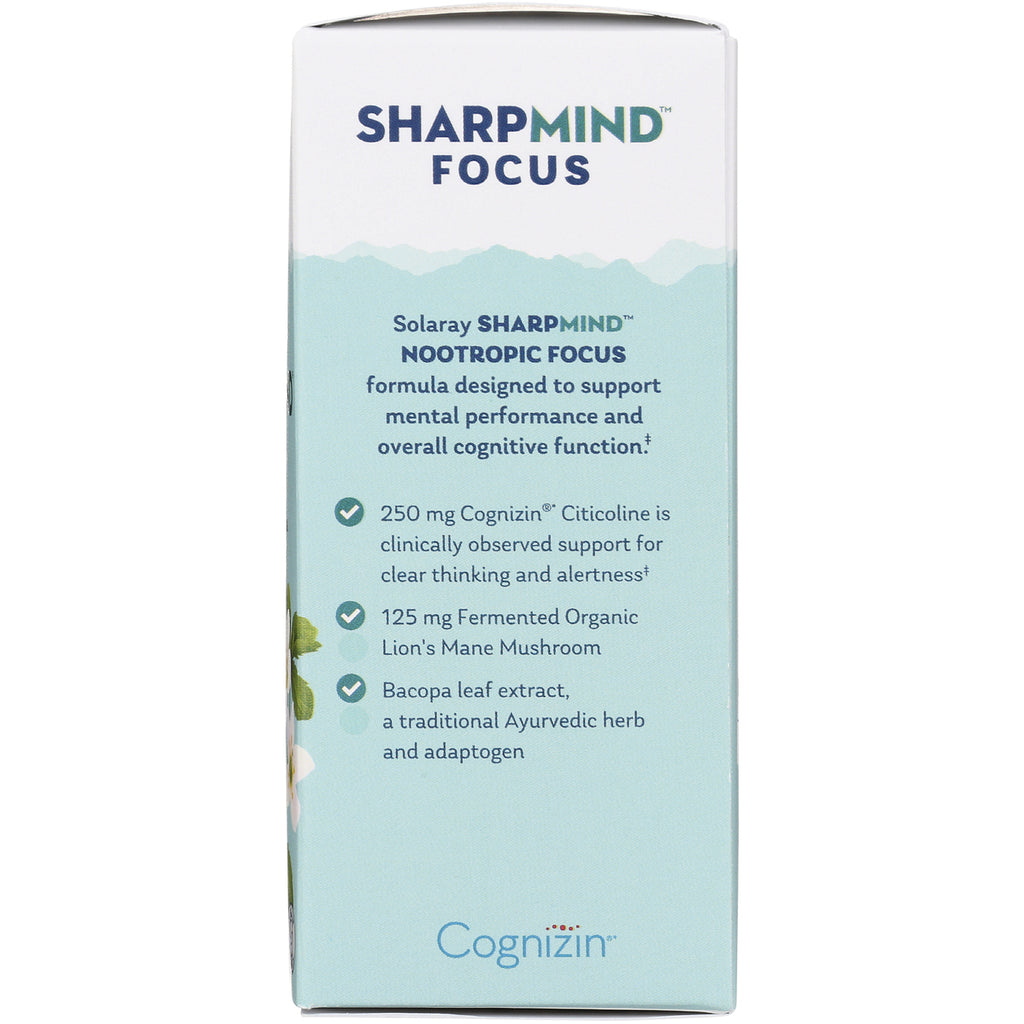 SHARPMIND™
FOCUS

Solaray SHARPMIND™ NOOTROPIC FOCUS formula designed to support mental performance and overall cognitive function.‡

250 mg Cognizin®* Citicoline is clinically observed support for clear thinking and alertness‡

125 mg Fermented Organic Lion's Mane Mushroom

Bacopa leaf extract, a traditional Ayurvedic herb and adaptogen

Cognizin®